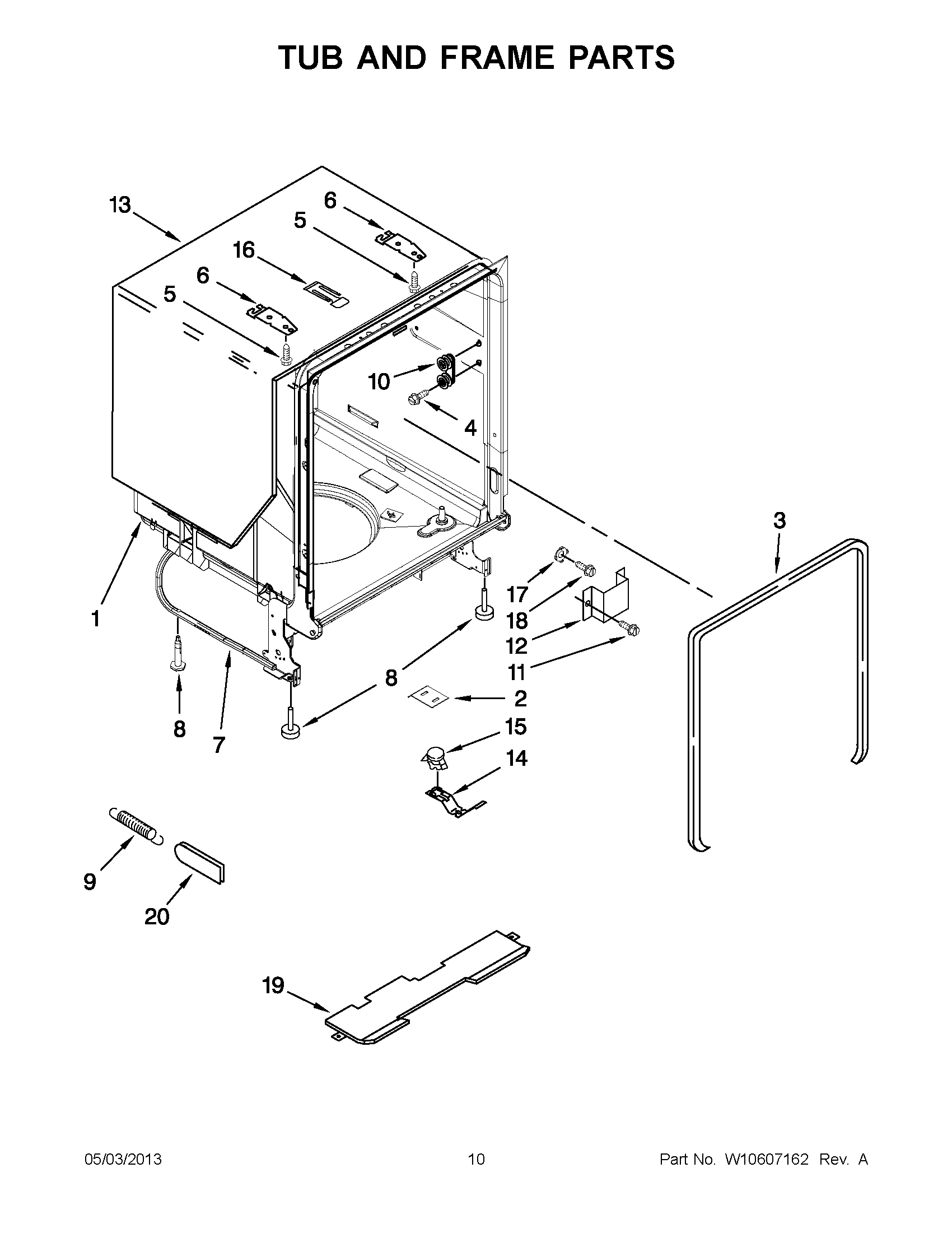 TUB AND FRAME PARTS

13
6
5
16
6
5
10
4
3
1
17
18
12
11
8
2
8
7
15
14
9
20
19

05/03/2013
10
Part No. W10607162 Rev. A