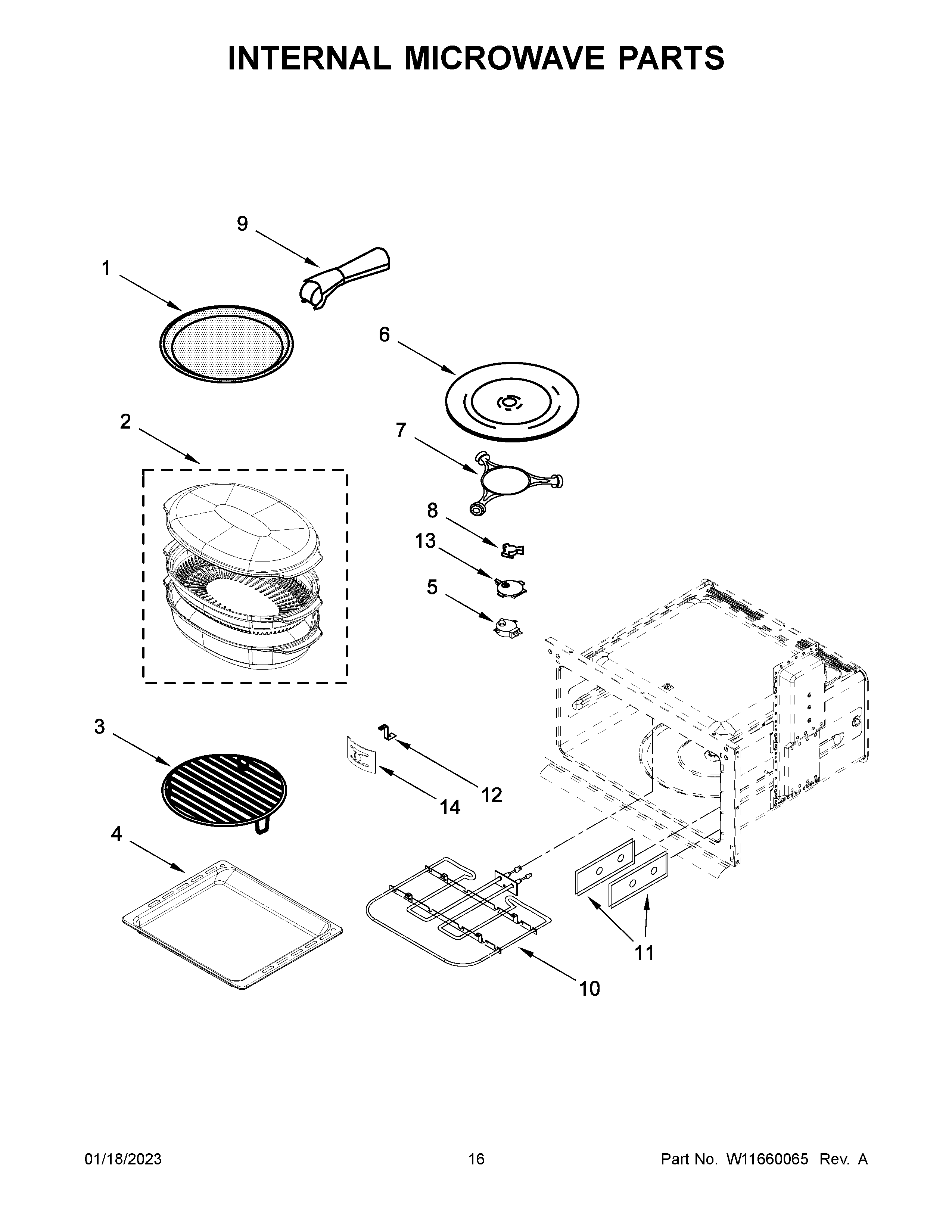 INTERNAL MICROWAVE PARTS

9

1

6

2

7

8

13

5

3

12

14

4

11

10

01/18/2023

16

Part No. W11660065 Rev. A