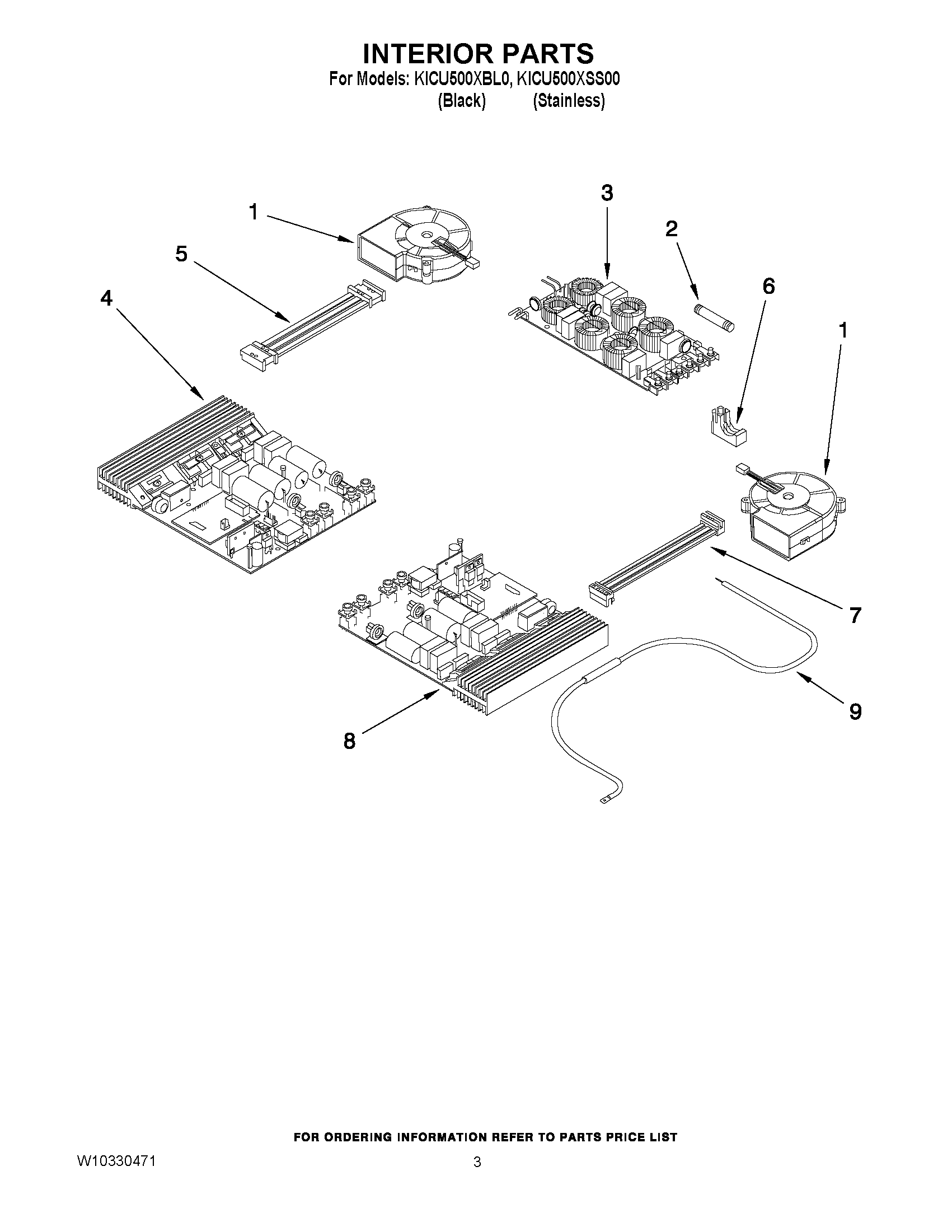 INTERIOR PARTS
For Models: KICU500XBL0, KICU500XSS00
(Black) (Stainless)

1
3
2
5
6
4
1
7
9
8

FOR ORDERING INFORMATION REFER TO PARTS PRICE LIST

W10330471

3