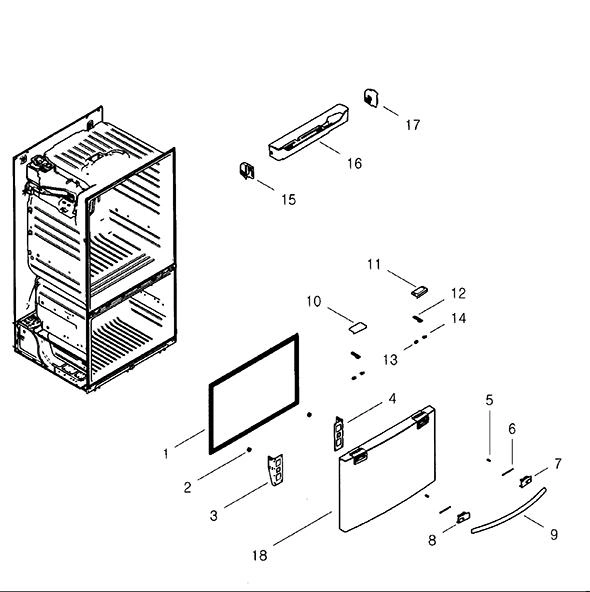 17
16
15
11
12
10
14
13
4
5
6
7
1
2
3
18
8
9