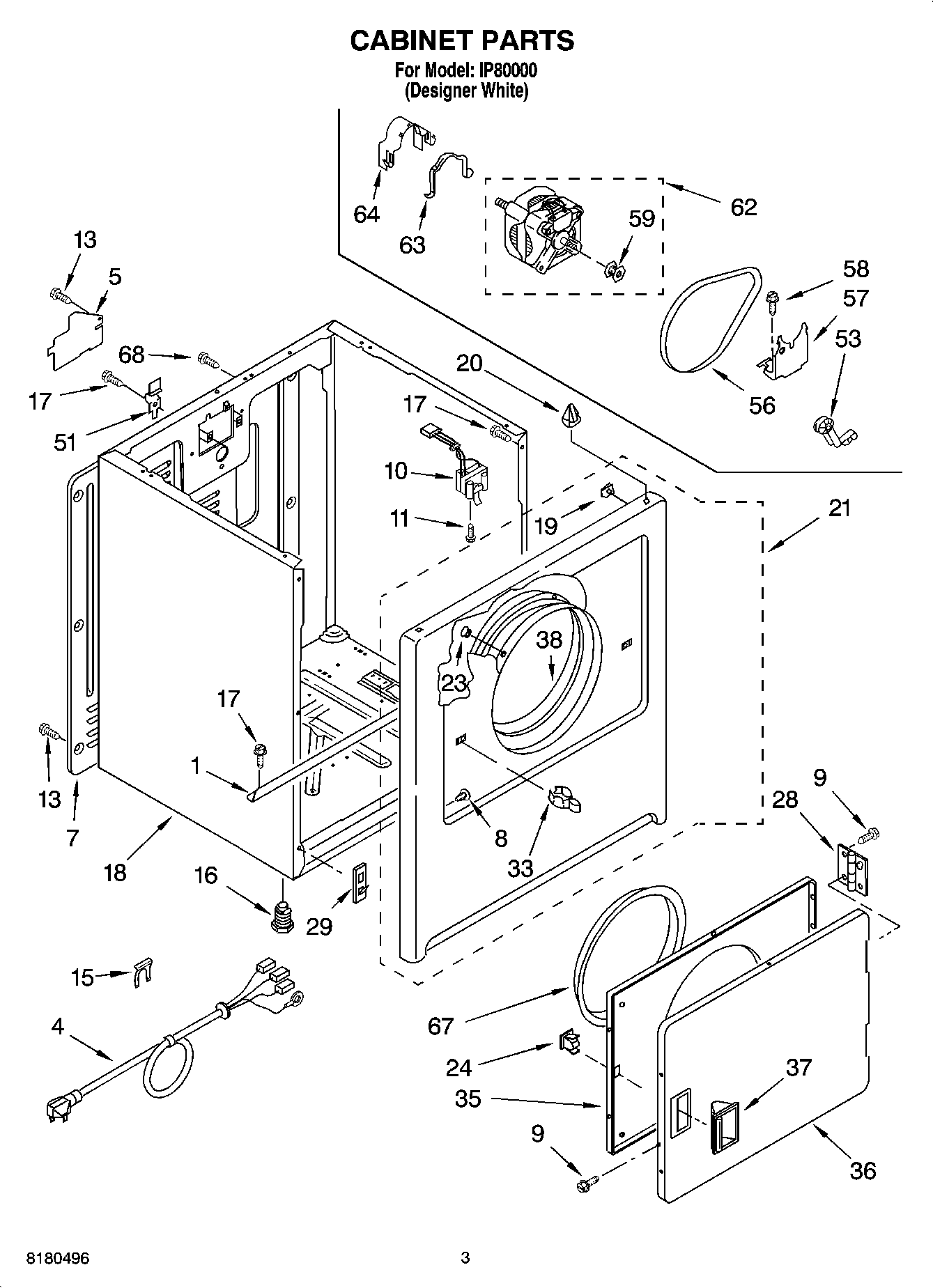 CABINET PARTS
For Model: IP80000
(Designer White)

64
63
62
59
58
57
53
56
13
5
68
17
51
20
17
10
11
19
21
38
23
17
1
13
7
18
16
29
8
33
9
28
15
4
67
24
35
37
9
36

8180496
3