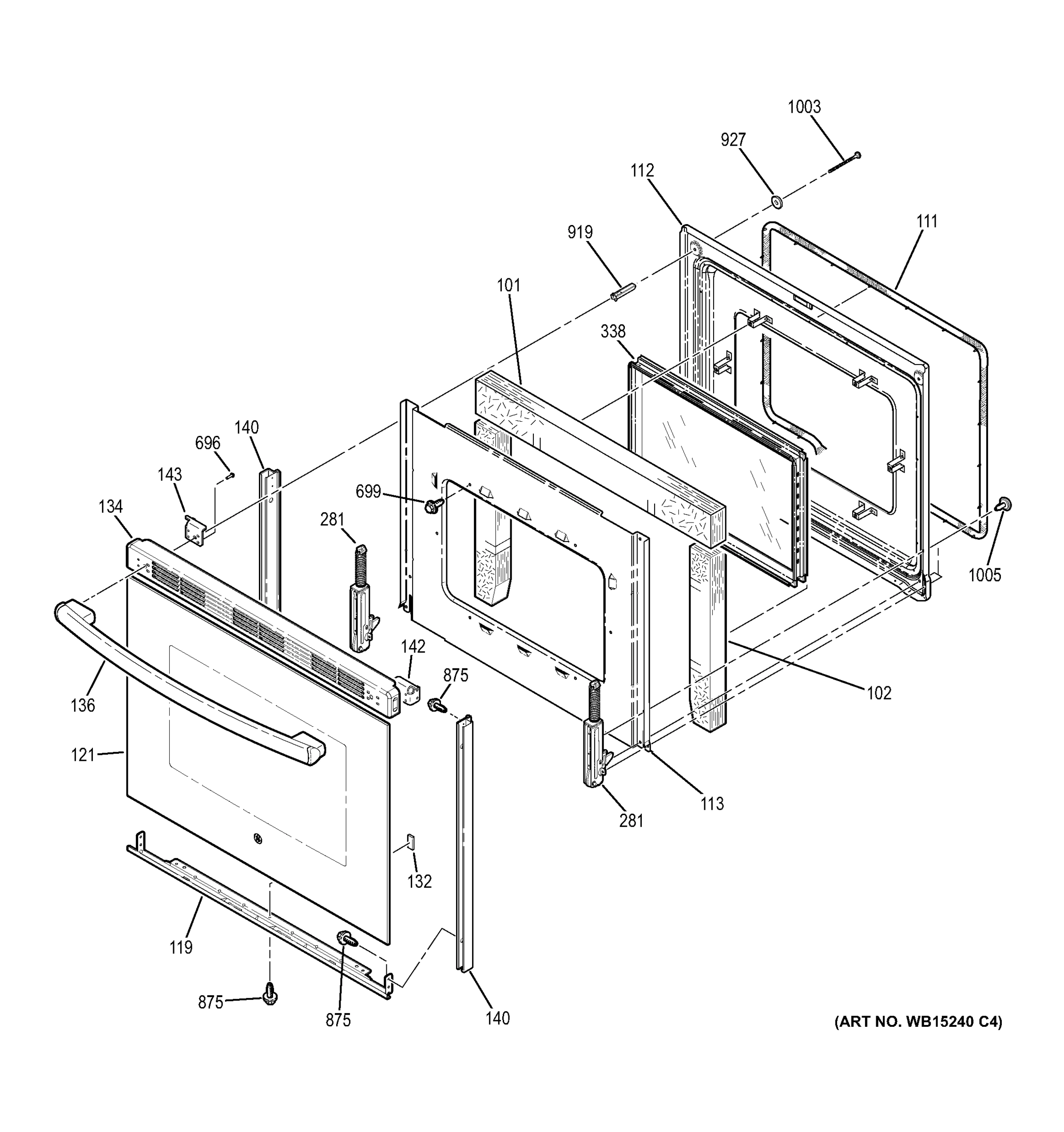 1003
927
112
111
919
101
338
140
696
143
699
134
281
1005
142
875
136
102
121
113
281
132
119
875
875
140
(ART NO. WB15240 C4)