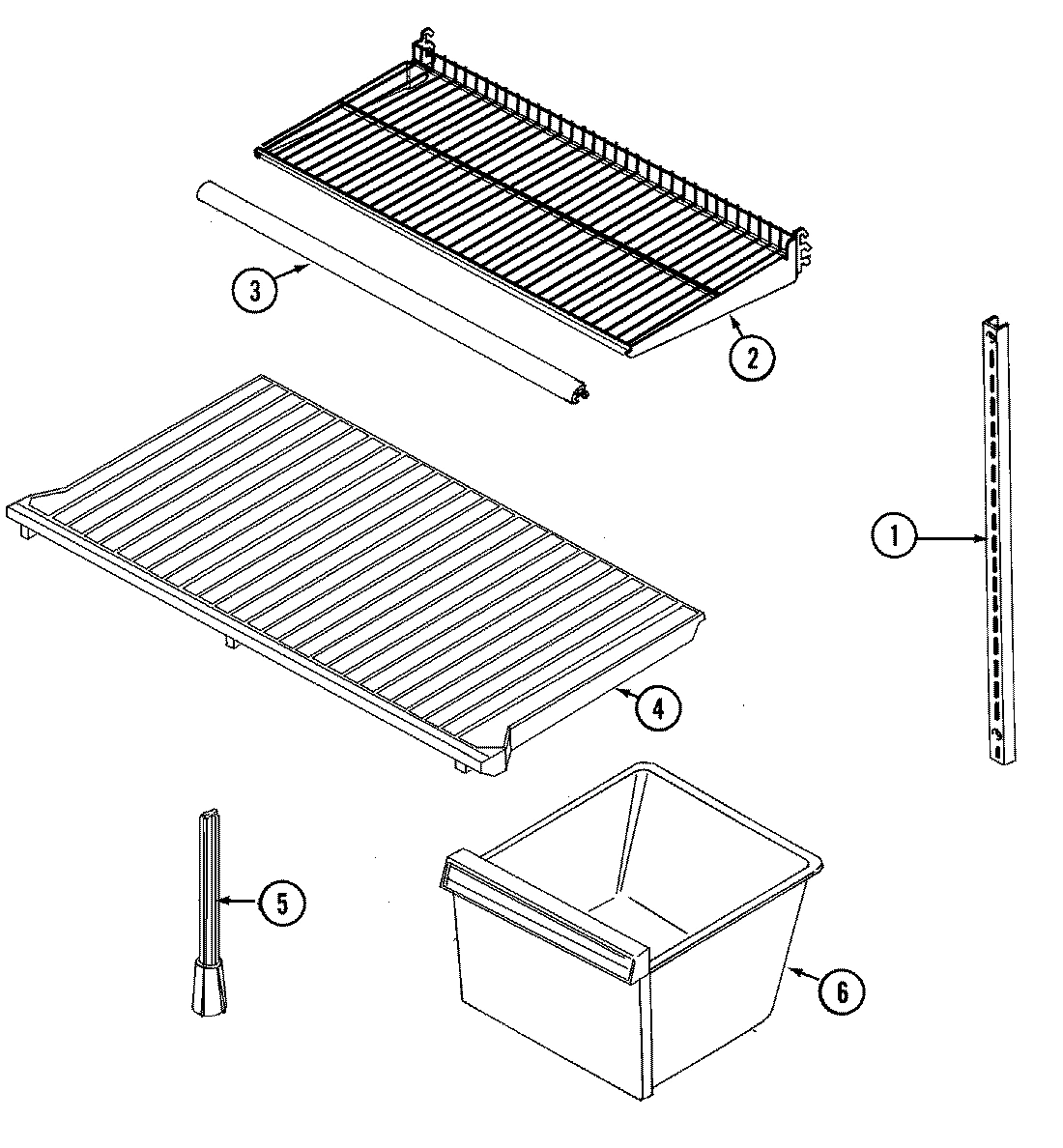 3
2
1
4
5
6