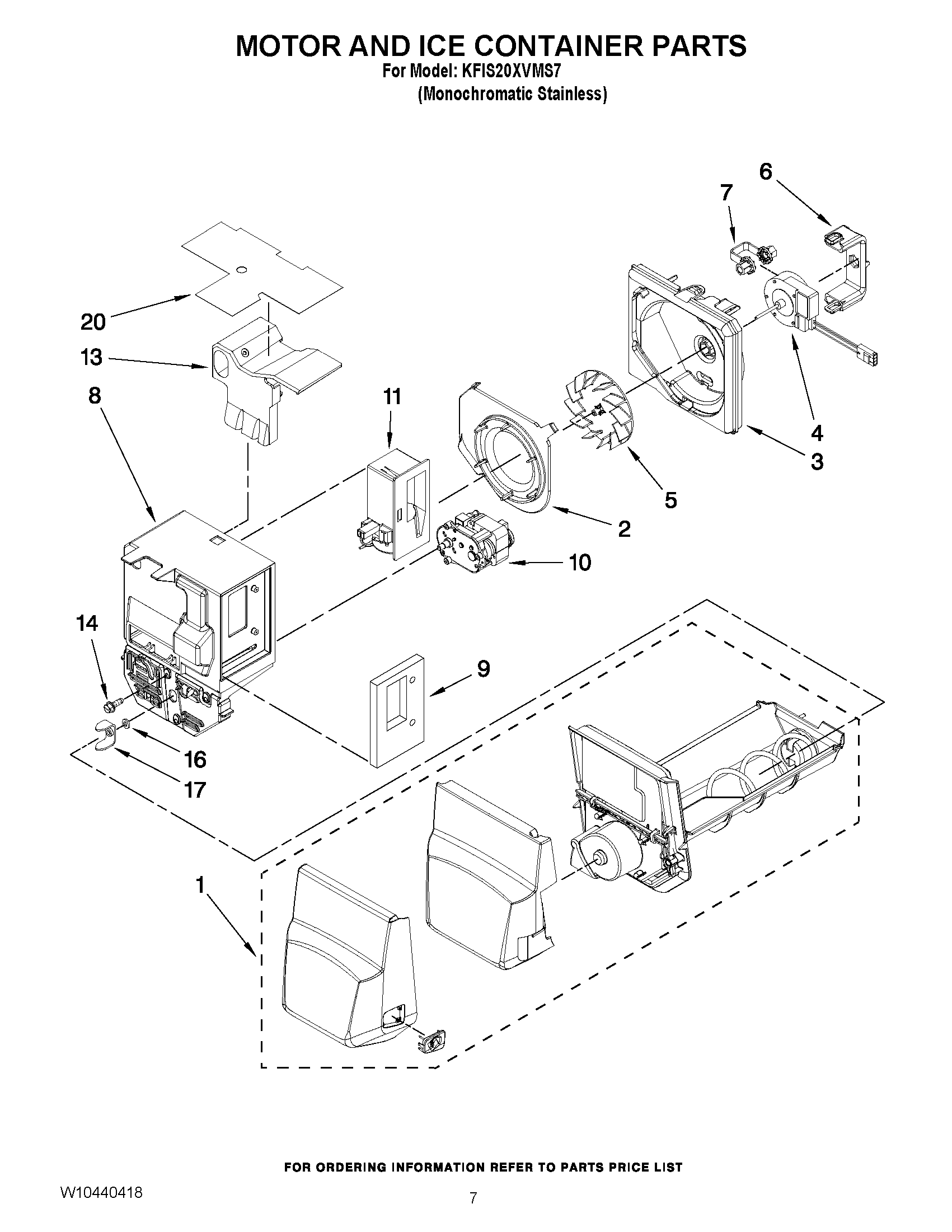 MOTOR AND ICE CONTAINER PARTS
For Model: KFIS20XVMS7
(Monochromatic Stainless)

6
7
20
13
8
11
4
3
5
2
10
14
9
16
17
1

FOR ORDERING INFORMATION REFER TO PARTS PRICE LIST

W10440418

7