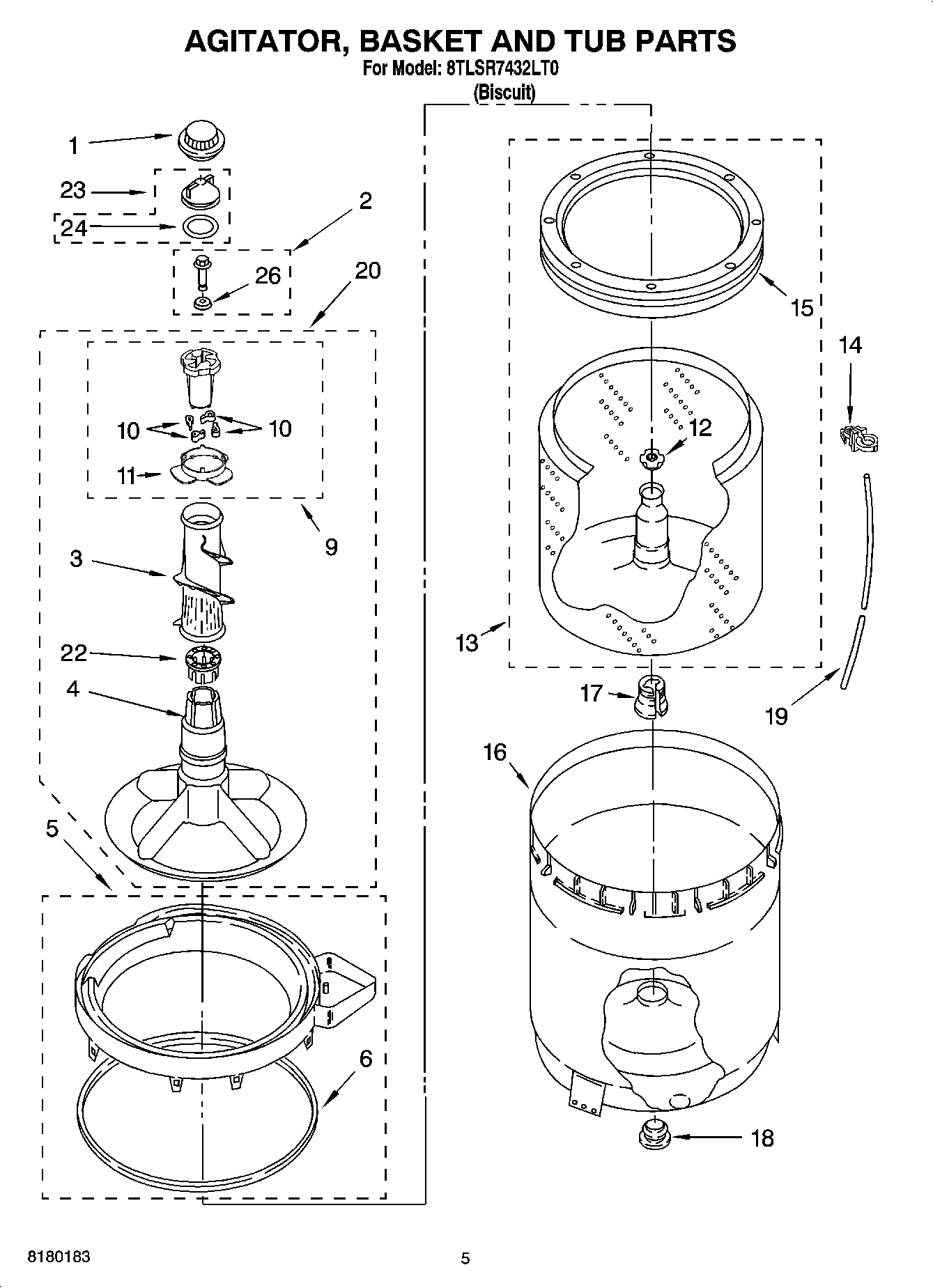 AGITATOR, BASKET AND TUB PARTS
For Model: 8TLSR7432LT0
(Biscuit)

1
23
24
2
26
20
10
10
11
9
3
22
4
5
6
15
14
12
13
17
19
16
18

8180183

5