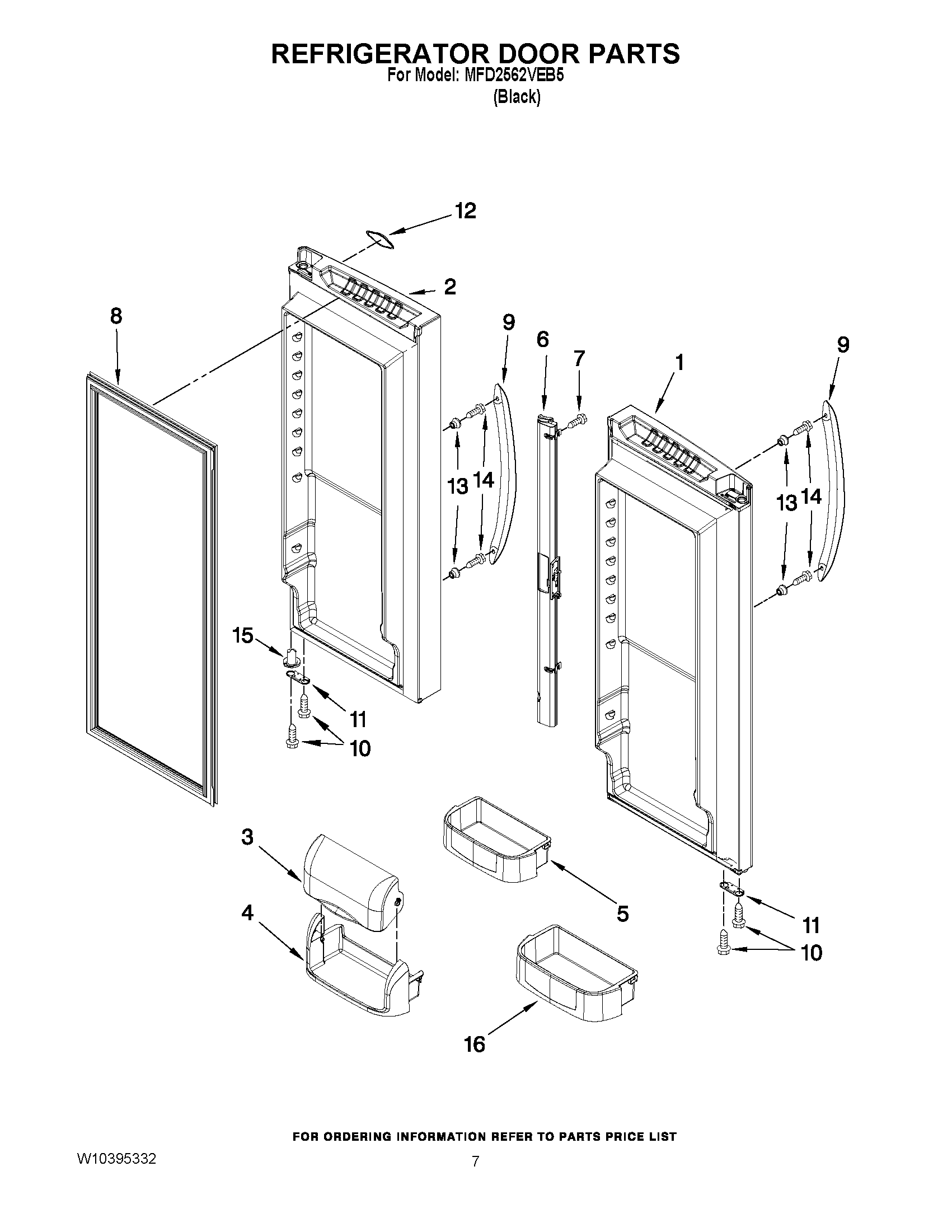 REFRIGERATOR DOOR PARTS
For Model: MFD2562VEB5
(Black)

12
2
8
9
6
7
1
9
13 14
13 14
15
11
10
3
4
5
11
10
16

FOR ORDERING INFORMATION REFER TO PARTS PRICE LIST

W10395332

7