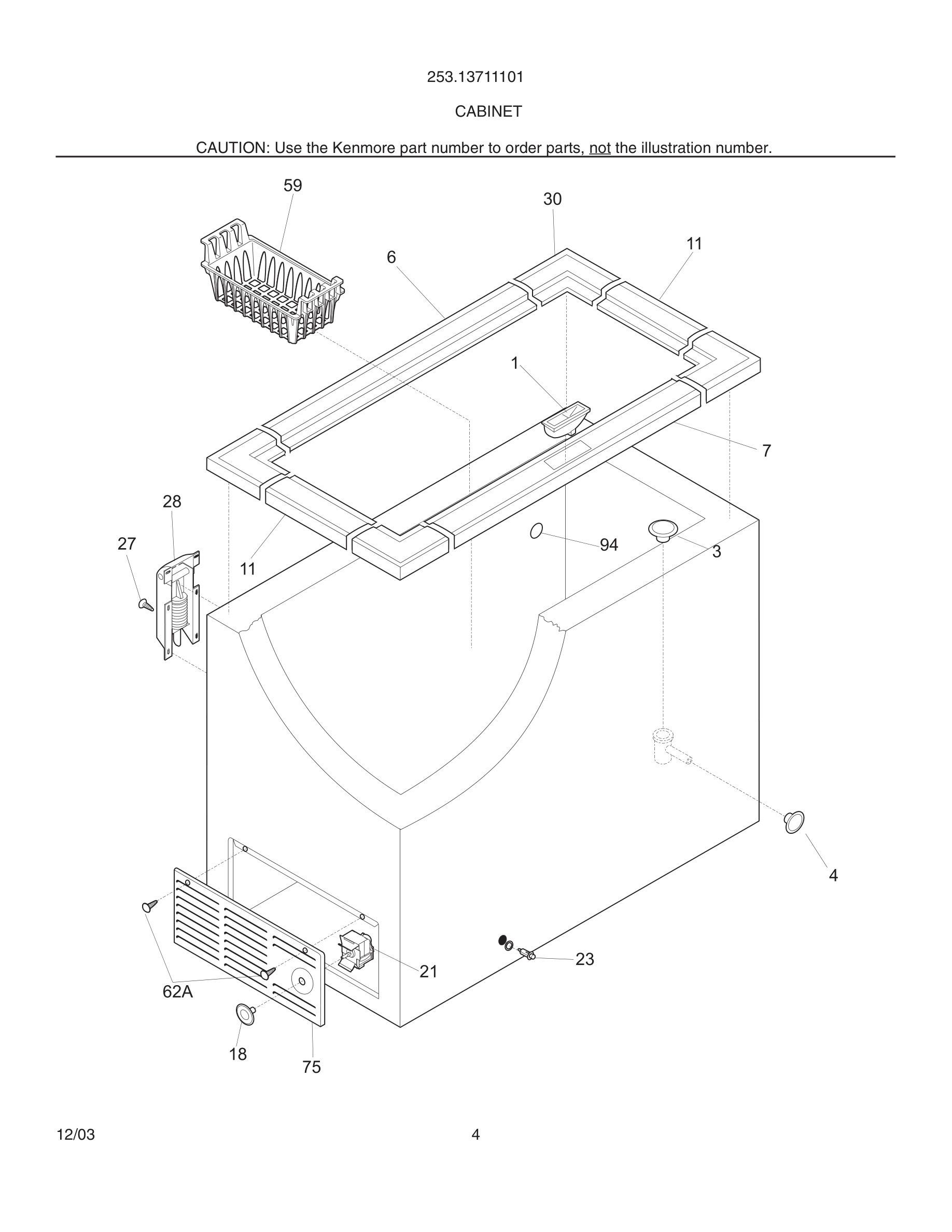 253.13711101

CABINET

CAUTION: Use the Kenmore part number to order parts, not the illustration number.

59
30
11
6
1
7
28
27
11
94
3
4
23
21
62A
18
75

12/03

4