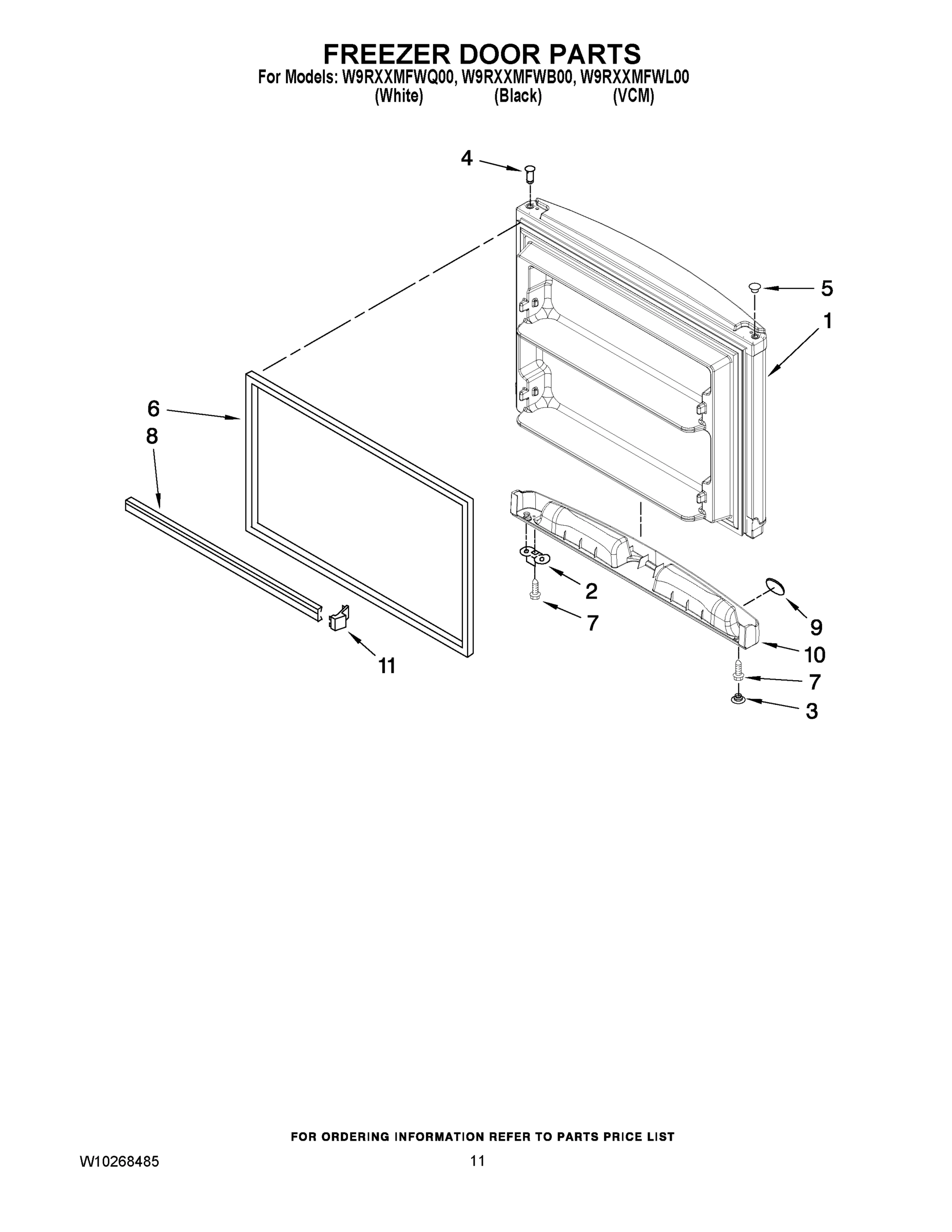 FREEZER DOOR PARTS
For Models: W9RXXMFWQ00, W9RXXMFWB00, W9RXXMFWL00
(White) (Black) (VCM)

4
5
1
6
8
2
7
9
10
11
7
3

FOR ORDERING INFORMATION REFER TO PARTS PRICE LIST

W10268485 11