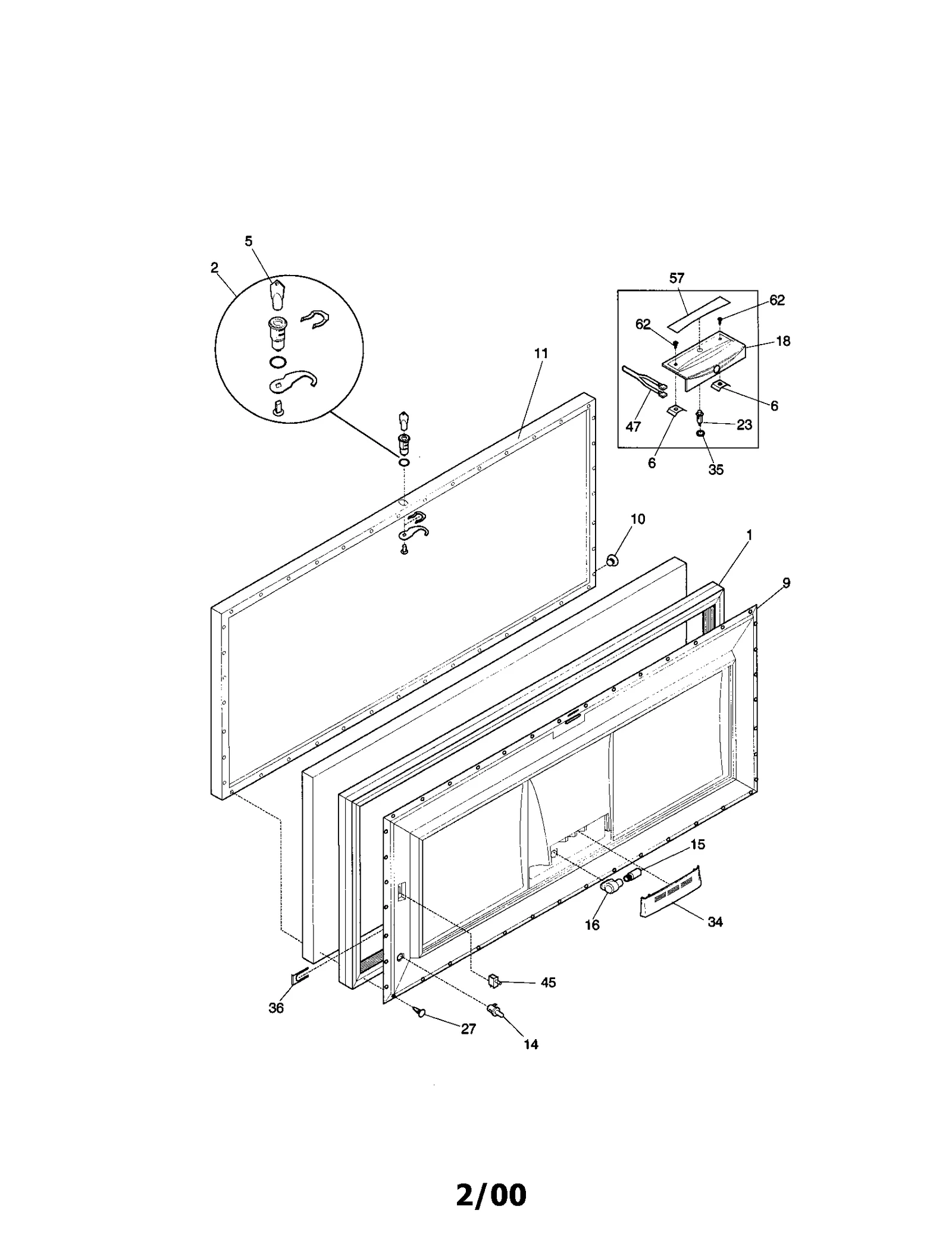 5
2
57
62
62
18
11
47
6
23
6
35
10
1
9
15
16
34
45
36
27
14

2/00