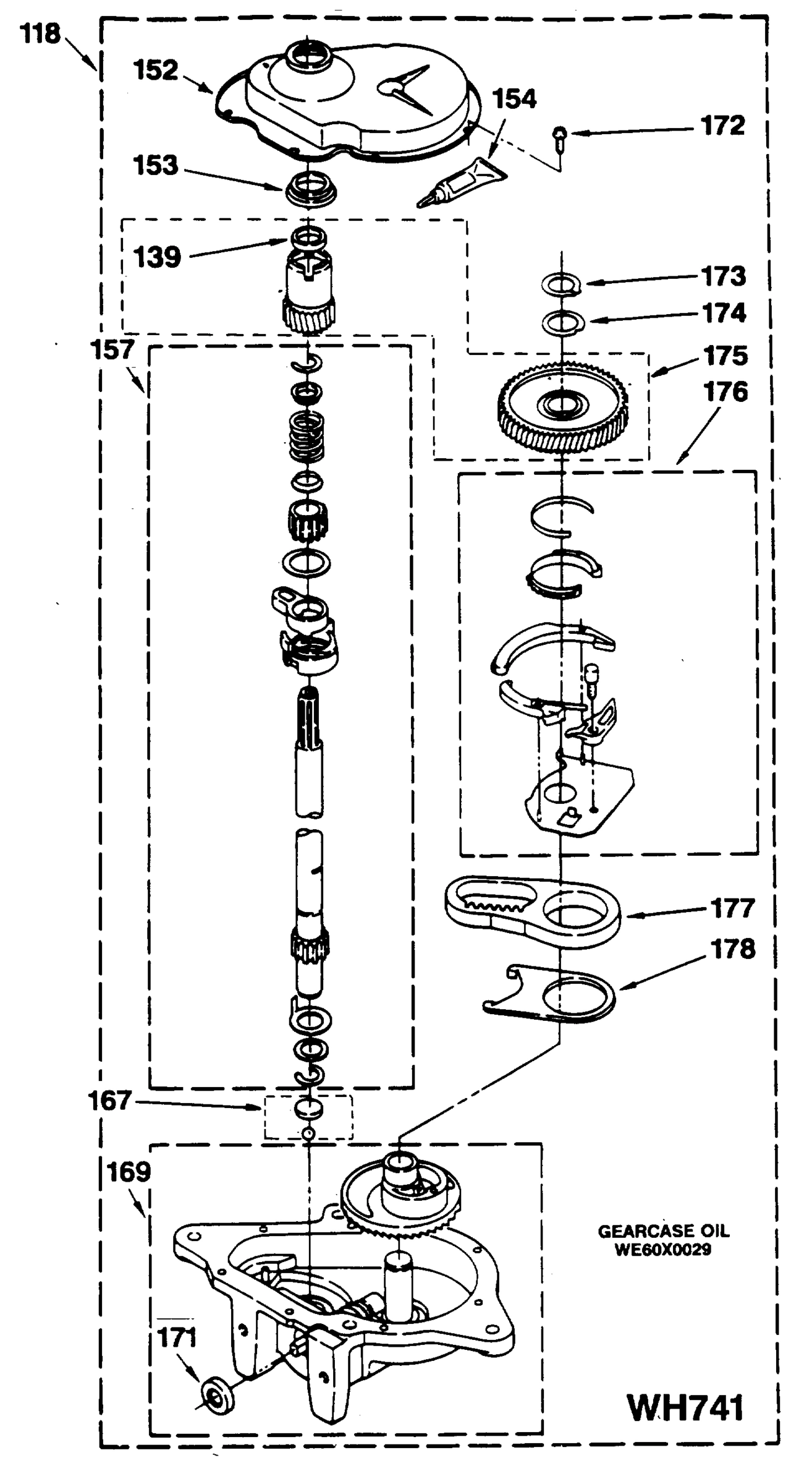 118
152
154
172
153
139
173
174
157
175
176
177
178
167
169
GEARCASE OIL
WE60X0029
171
WH741