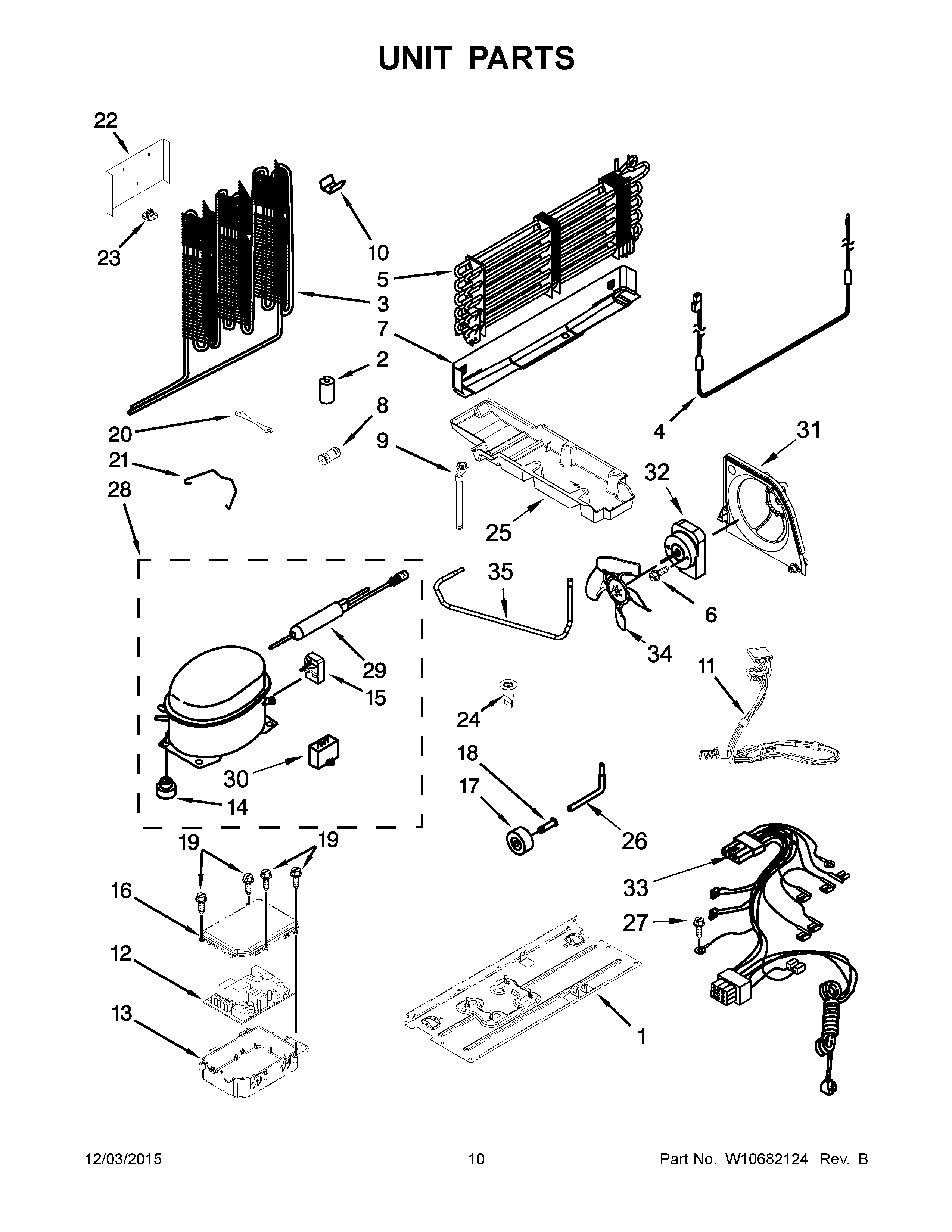 UNIT PARTS

22
23
10
5
3
7
2
8
9
20
21
28
4
31
32
25
35
6
34
29
15
11
24
30
14
18
17
26
19
19
16
33
27
12
13
1

12/03/2015 10 Part No. W10682124 Rev. B