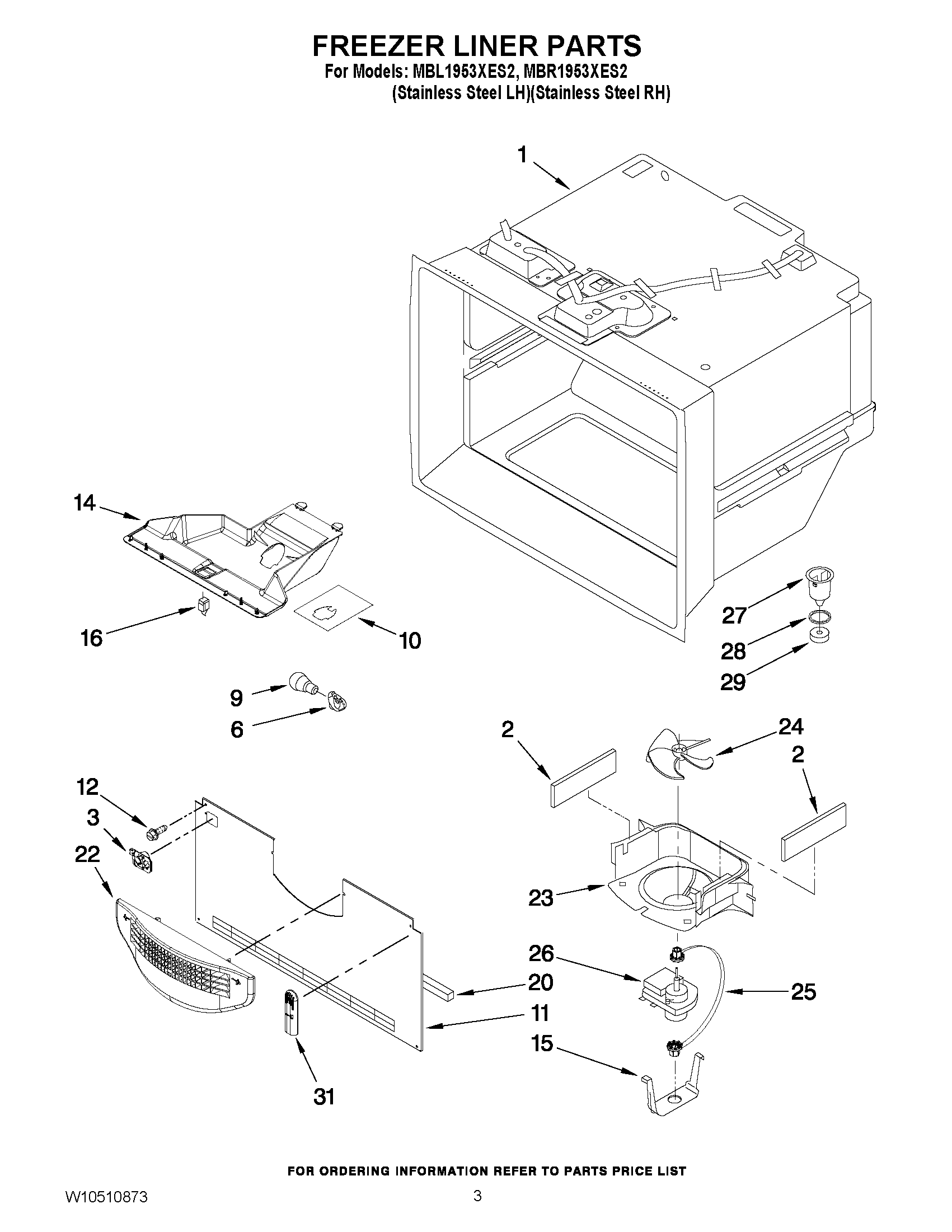 FREEZER LINER PARTS
For Models: MBL1953XES2, MBR1953XES2
(Stainless Steel LH)(Stainless Steel RH)

1

14

16

10

27

28

29

9

6

2

24

2

12

3

22

23

26

20

25

11

15

31

FOR ORDERING INFORMATION REFER TO PARTS PRICE LIST

W10510873

3