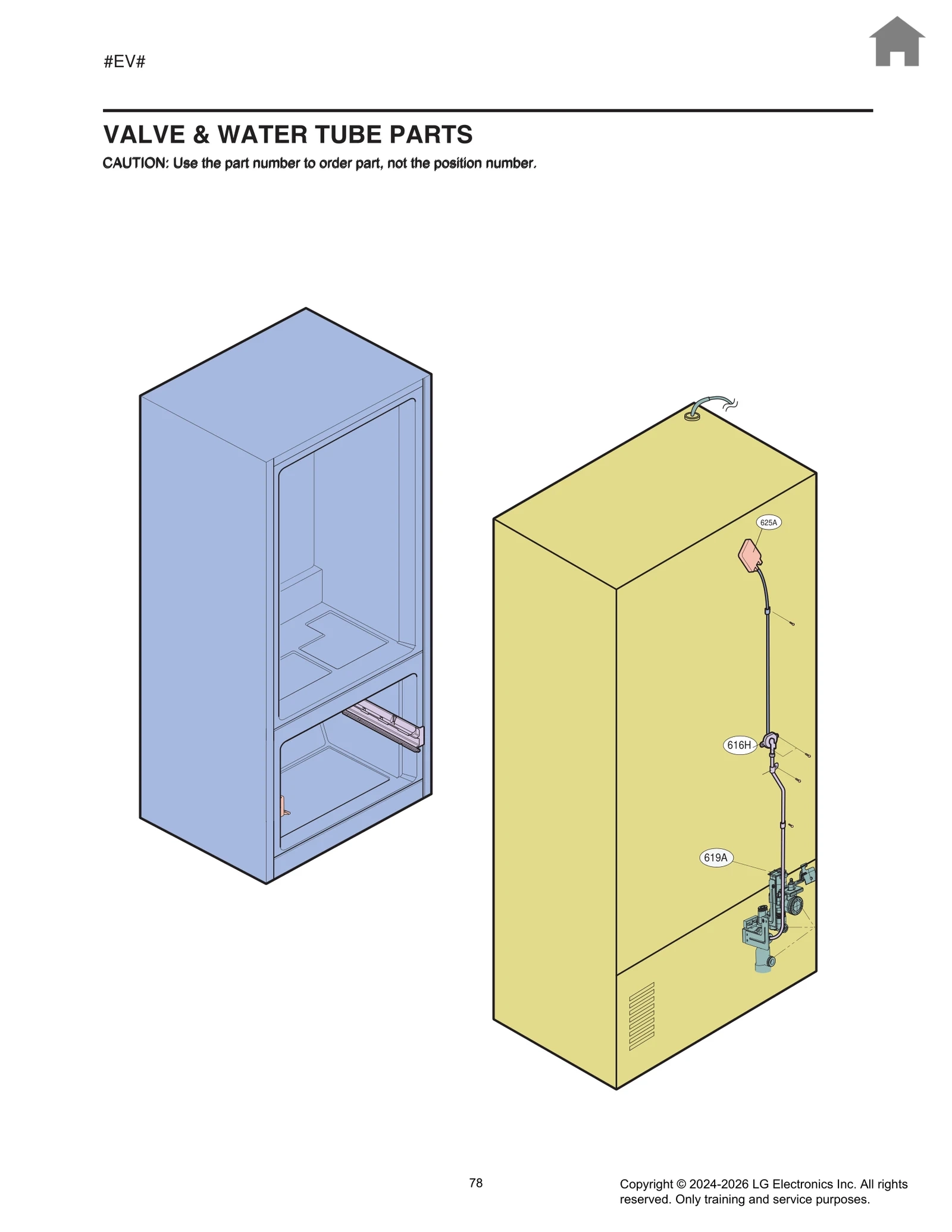 #EV#

VALVE & WATER TUBE PARTS

CAUTION: Use the part number to order part, not the position number.

625A

616H

619A

78

Copyright © 2024-2026 LG Electronics Inc. All rights reserved. Only training and service purposes.