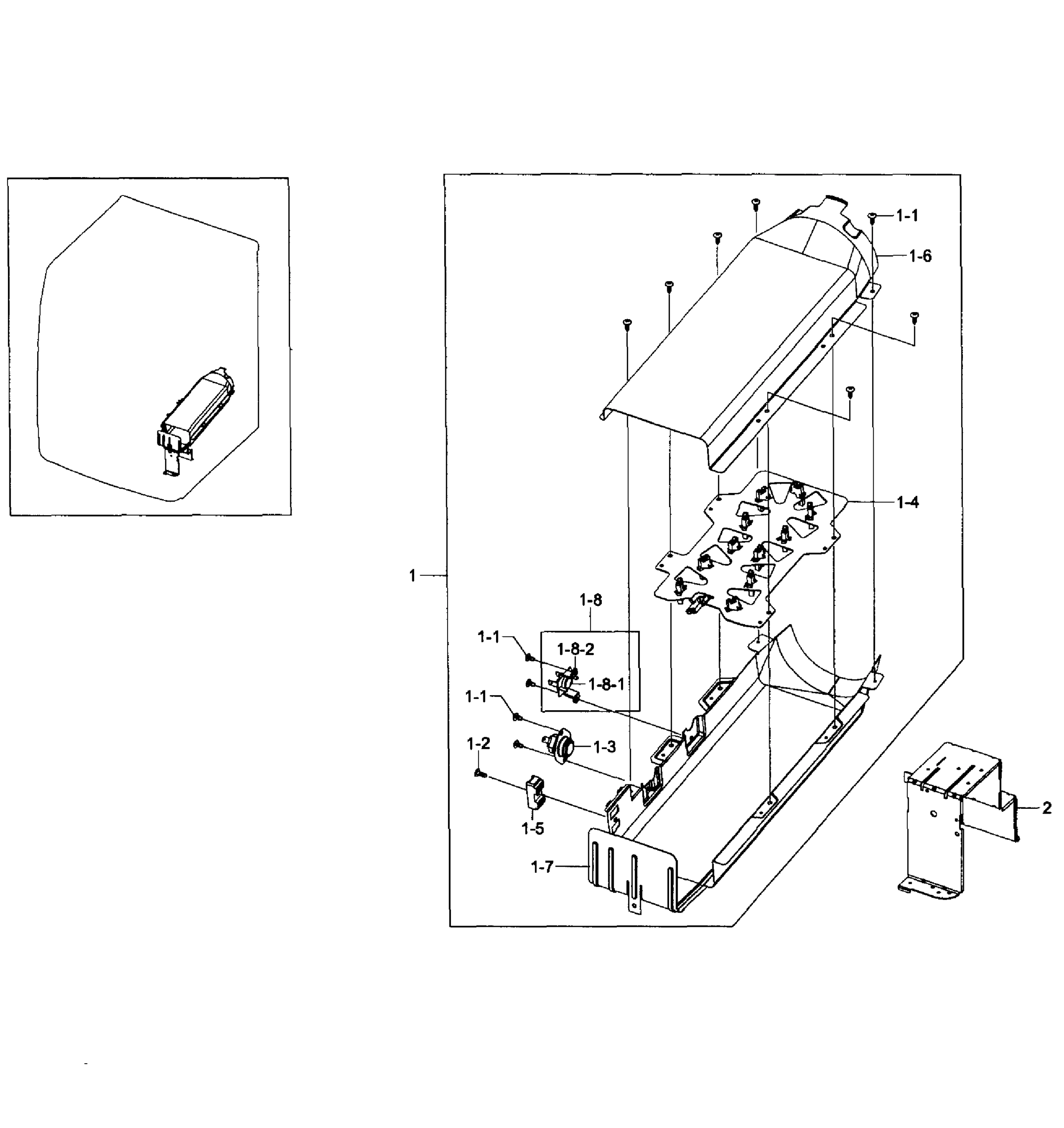 1-1
1-6
1-4
1
1-8
1-1
1-8-2
1-8-1
1-1
1-3
1-2
1-5
1-7
2