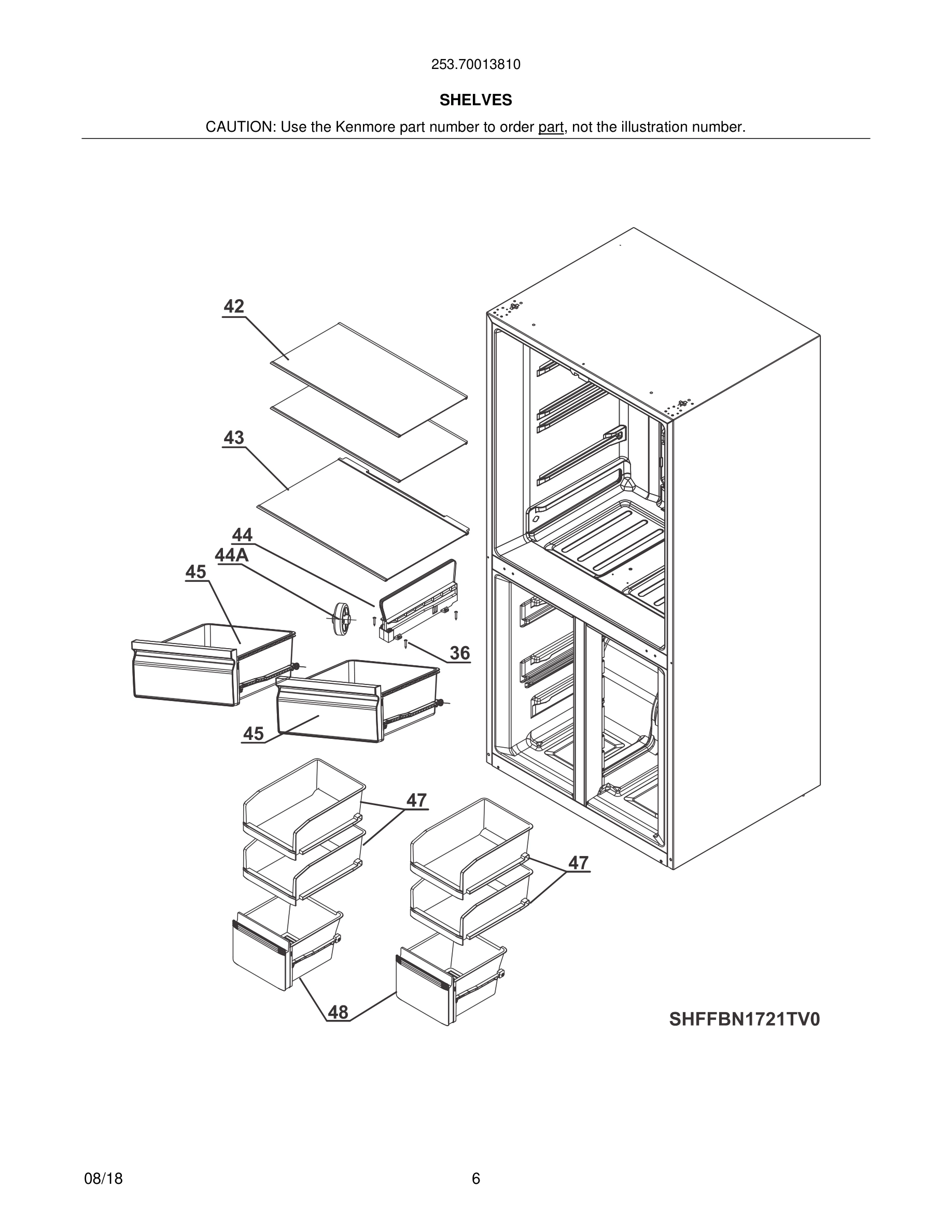 253.70013810

SHELVES

CAUTION: Use the Kenmore part number to order part, not the illustration number.

42

43

44

44A

45

36

45

47

47

48

SHFFBN1721TV0

08/18

6