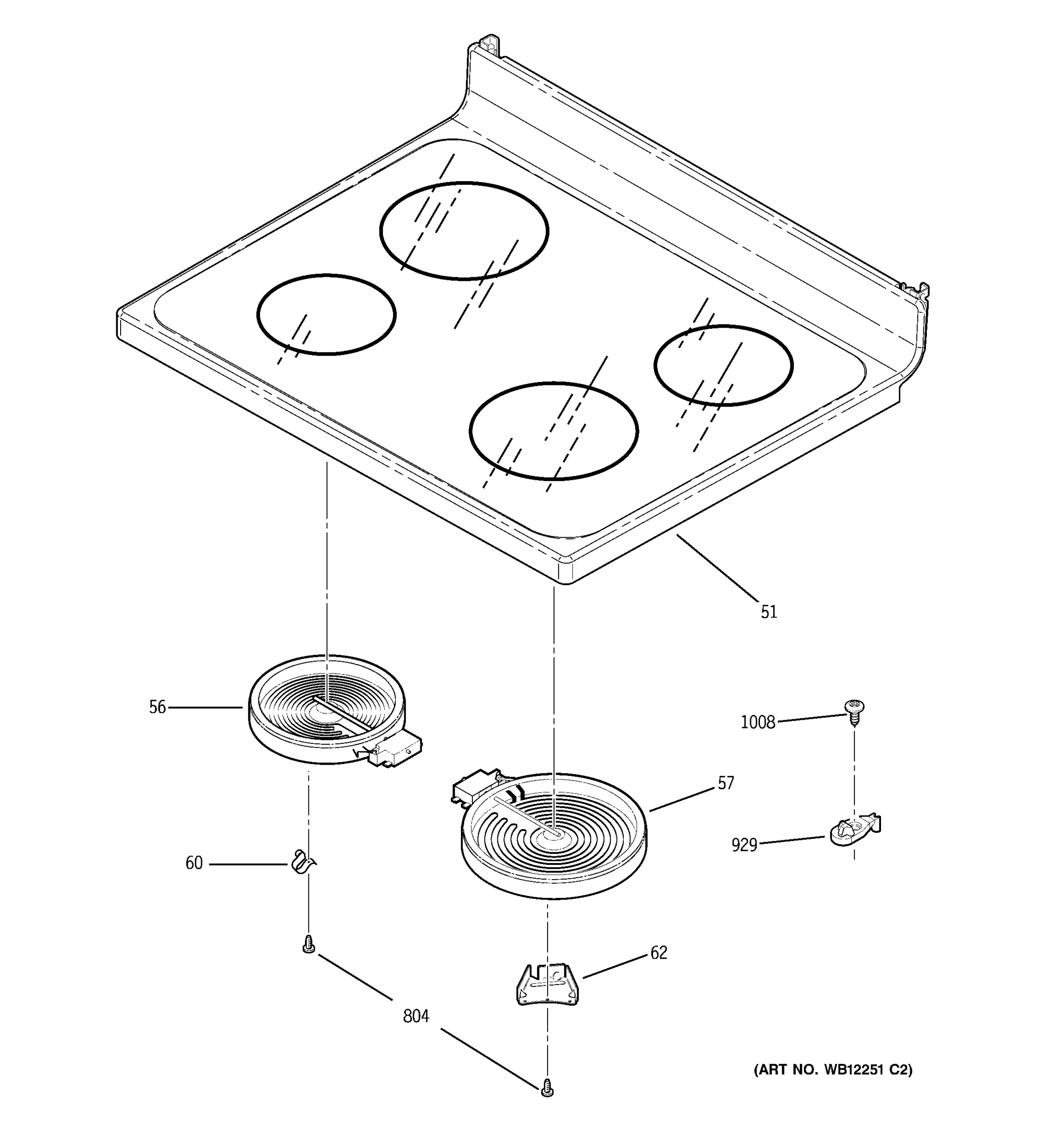 51

56

1008

57

929

60

62

804

(ART NO. WB12251 C2)