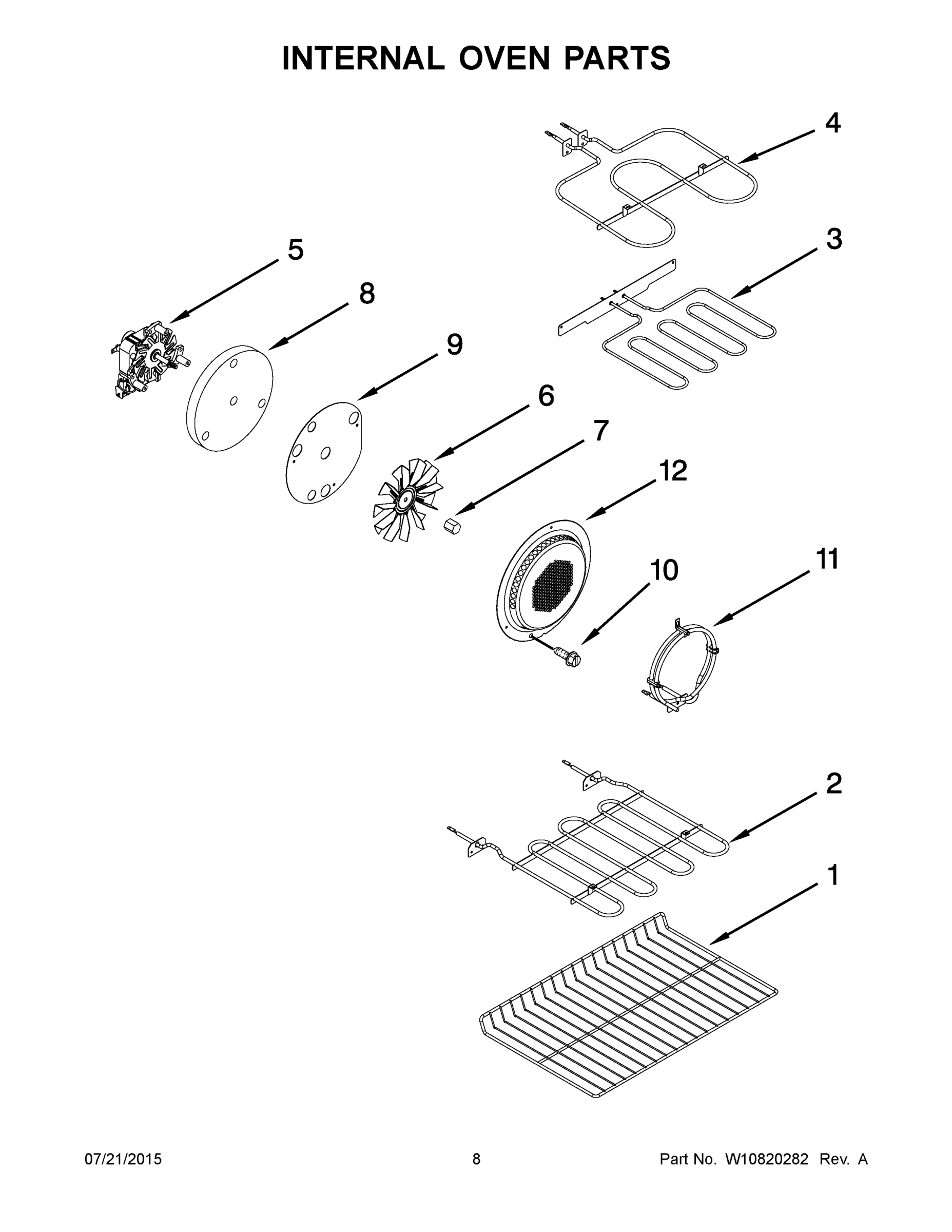 INTERNAL OVEN PARTS

4

3

5

8

9

6

7

12

10

11

2

1

07/21/2015

8

Part No. W10820282 Rev. A