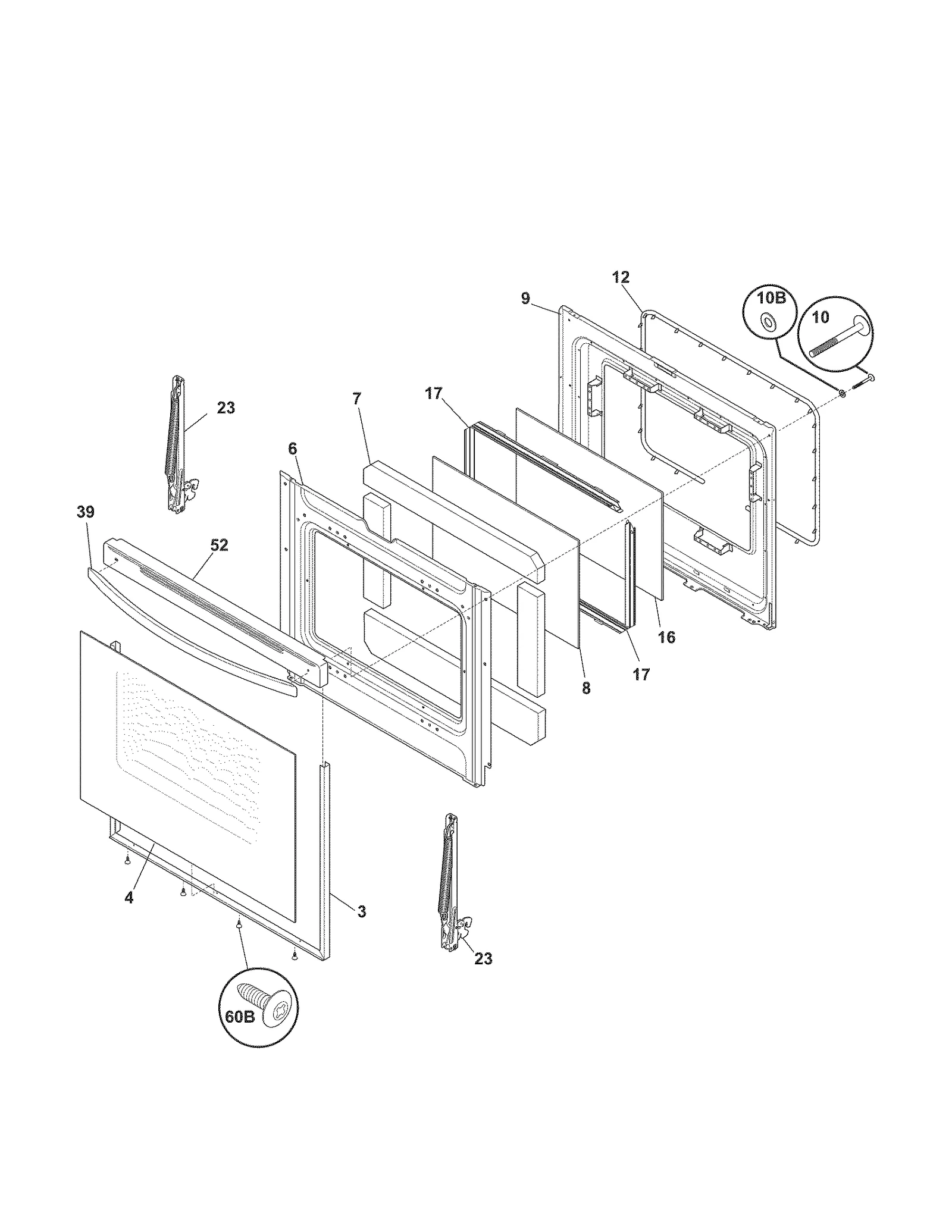 12
9
10B
10
23
7
17
6
39
52
16
17
8
4
3
23
60B