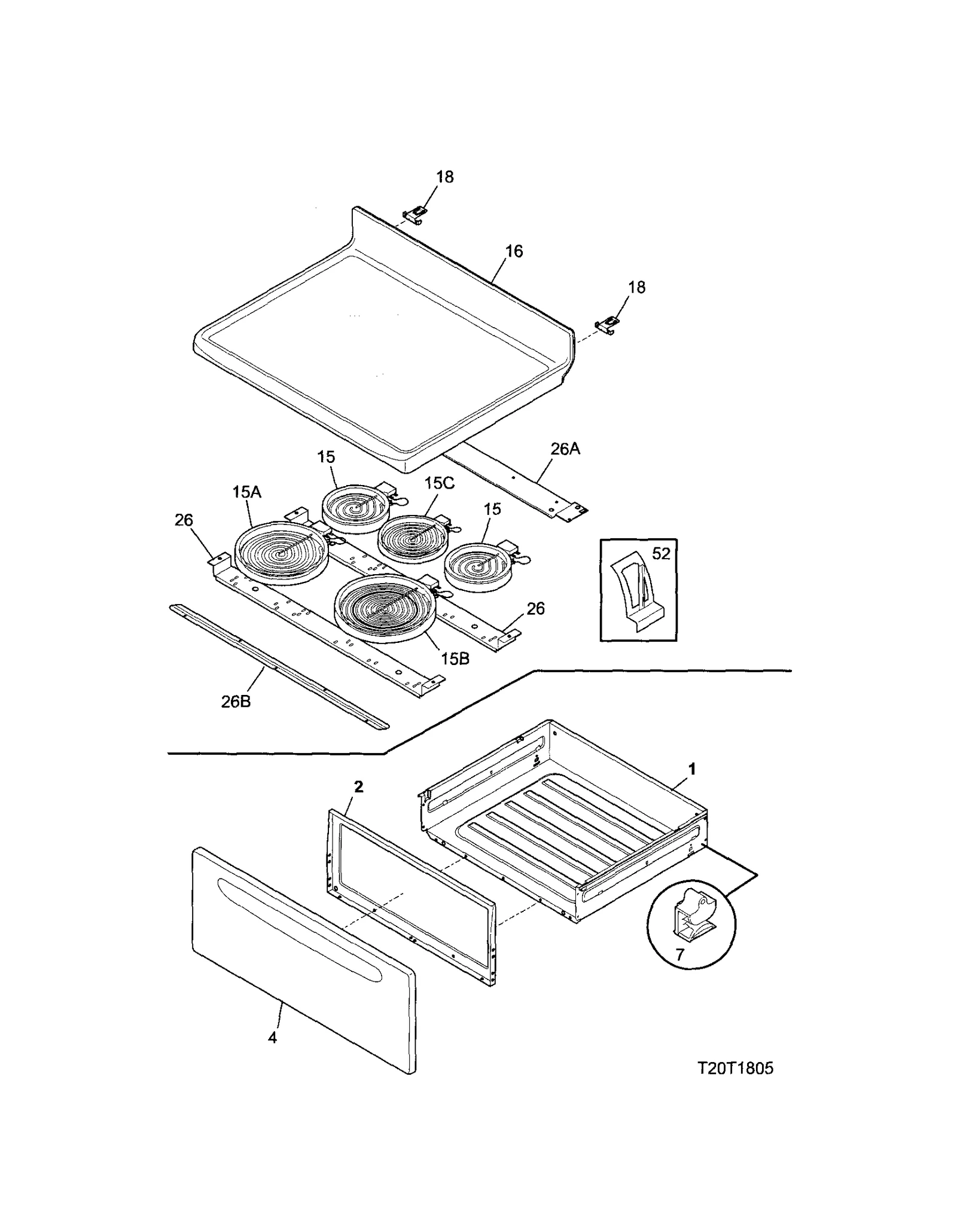 18
16
18
26A
15
15C
15A
15
26
52
26
15B
26B
1
2
7
4
T20T1805