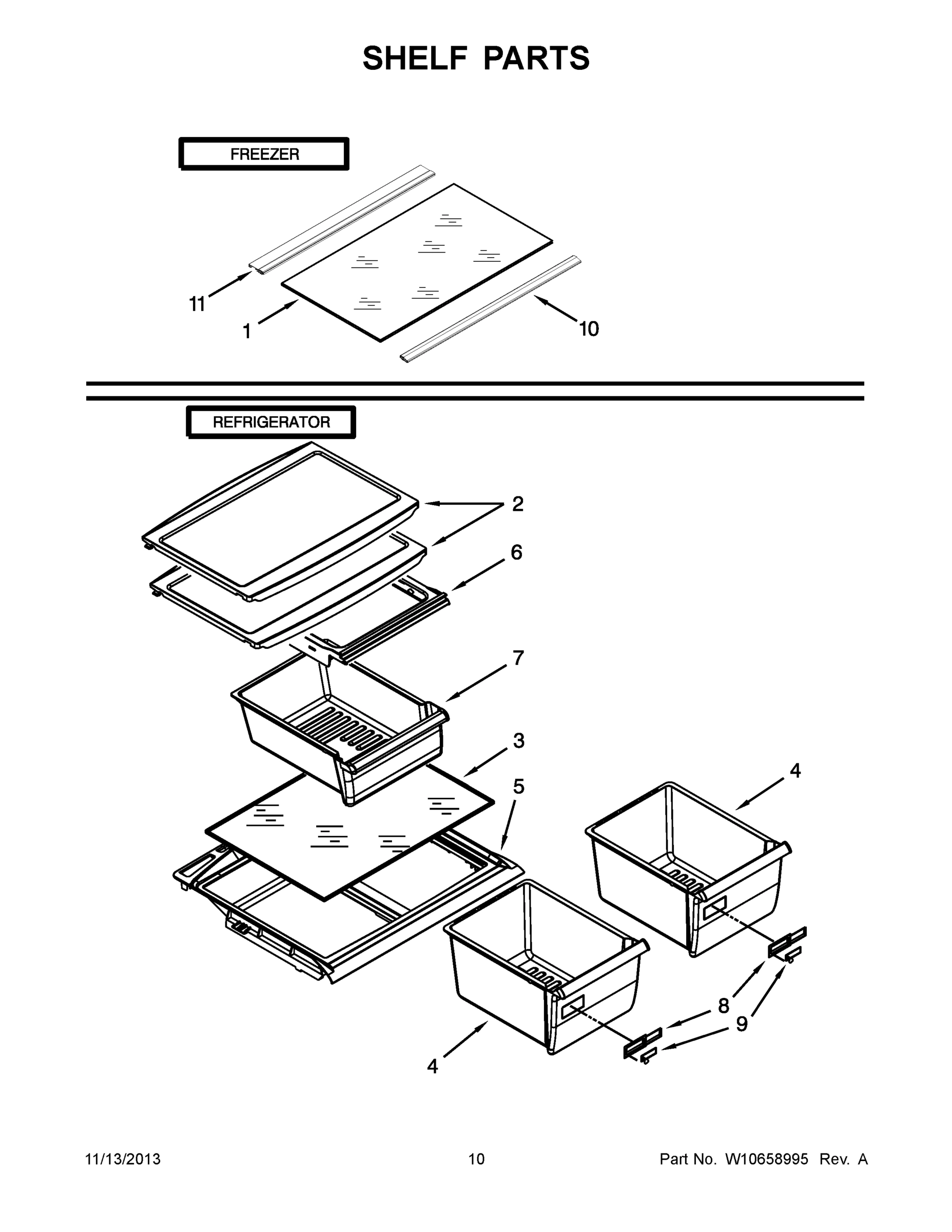 SHELF PARTS

FREEZER

11

1

10

REFRIGERATOR

2

6

7

3

5

4

8

9

4

11/13/2013

10

Part No. W10658995 Rev. A