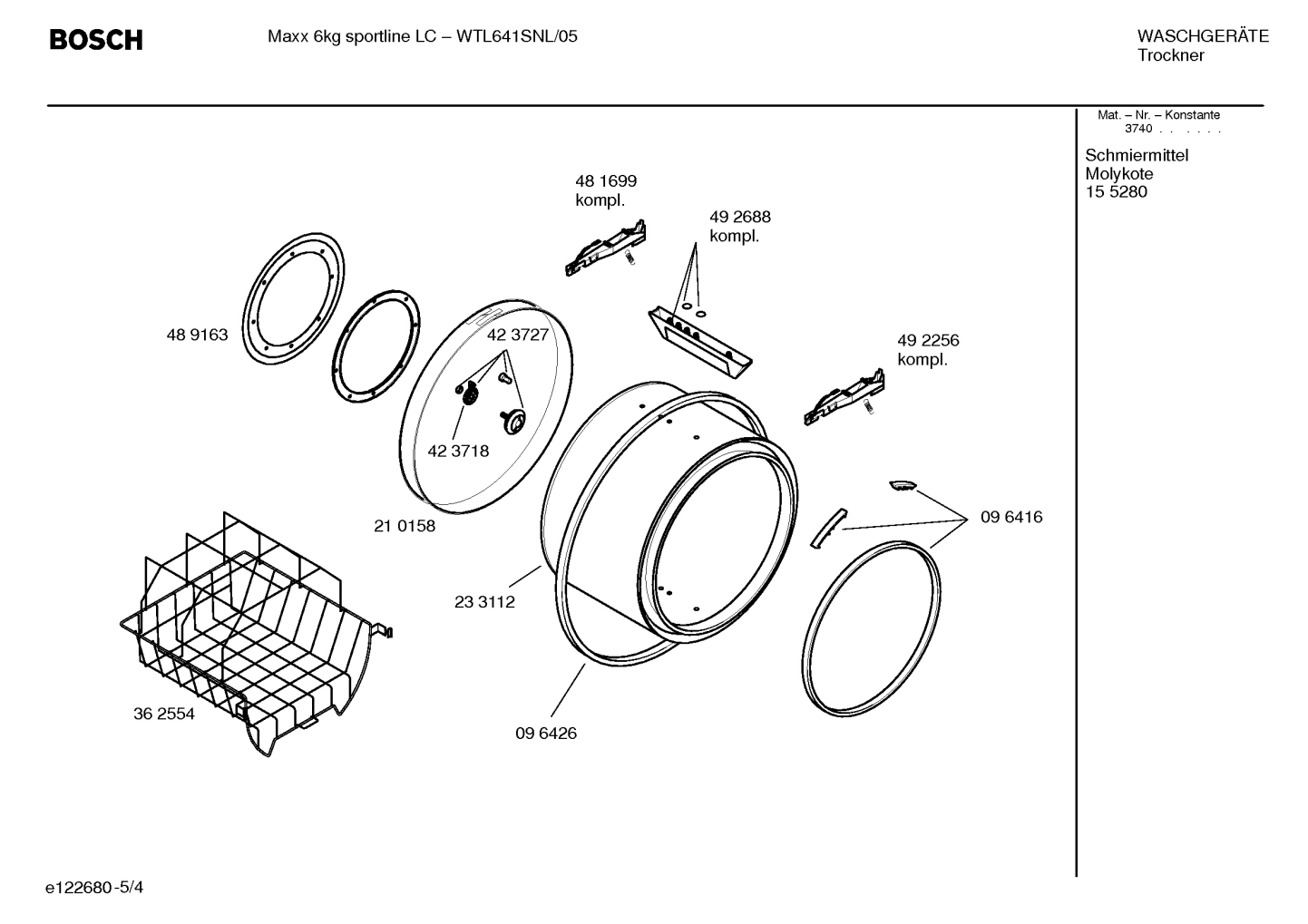 BOSCH

Maxx 6kg sportline LC – WTL641SNL/05

WASCHGERÄTE
Trockner

Mat. – Nr. – Konstante
3740 . . . . . .

Schmiermittel
Molykote
15 5280

48 1699
kompl.

49 2688
kompl.

48 9163

42 3727

49 2256
kompl.

42 3718

21 0158

09 6416

23 3112

36 2554

09 6426

e122680-5/4