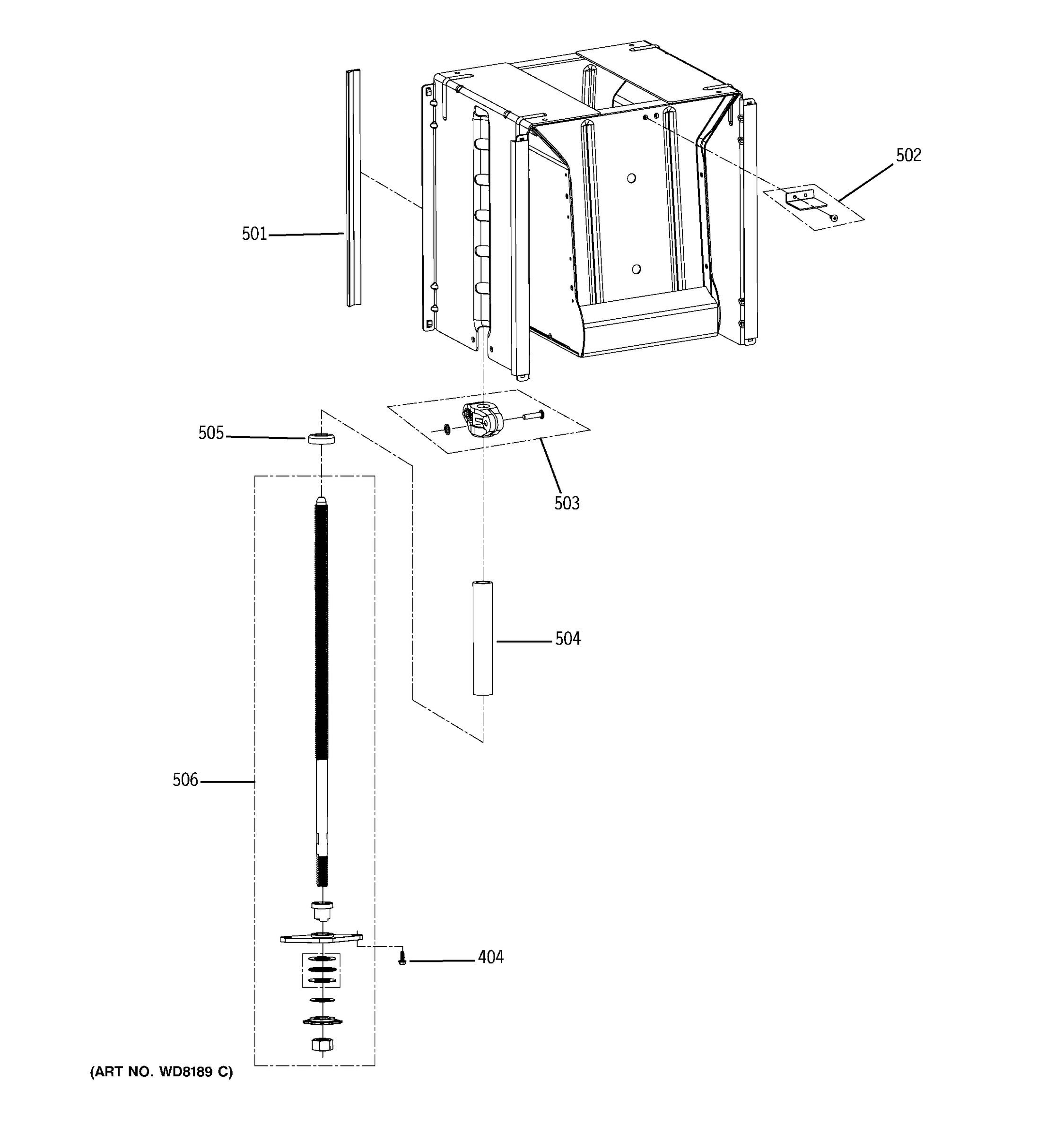 502

501

505

503

504

506

404

(ART NO. WD8189 C)