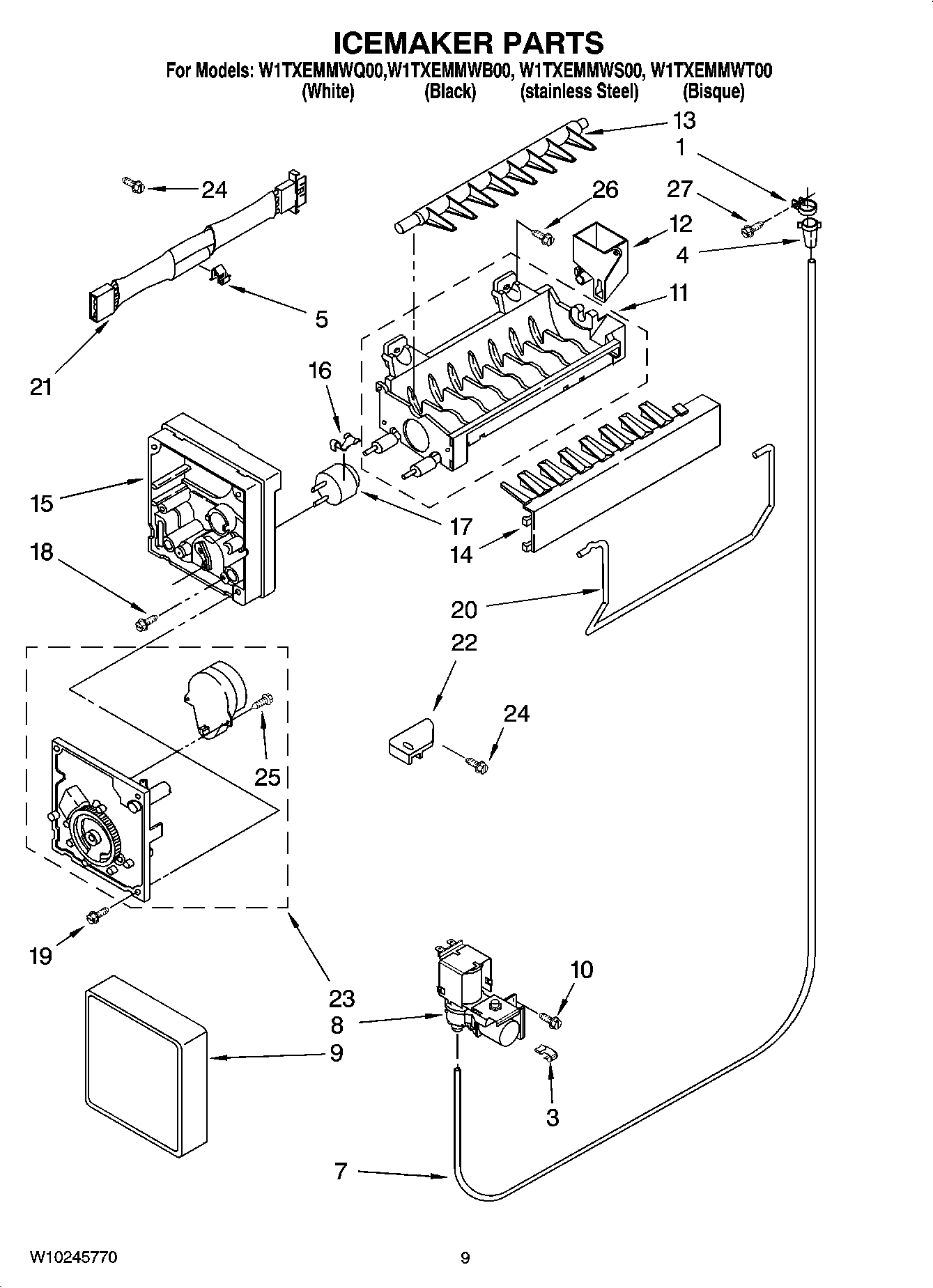 ICEMAKER PARTS

For Models: W1TXEMMWQ00,W1TXEMMWB00, W1TXEMMWS00, W1TXEMMWT00
(White) (Black) (stainless Steel) (Bisque)

13
1
24
26
27
12
4
5
11
21
16
15
17
14
18
20
22
24
25
19
23
10
8
9
3
7

W10245770
9