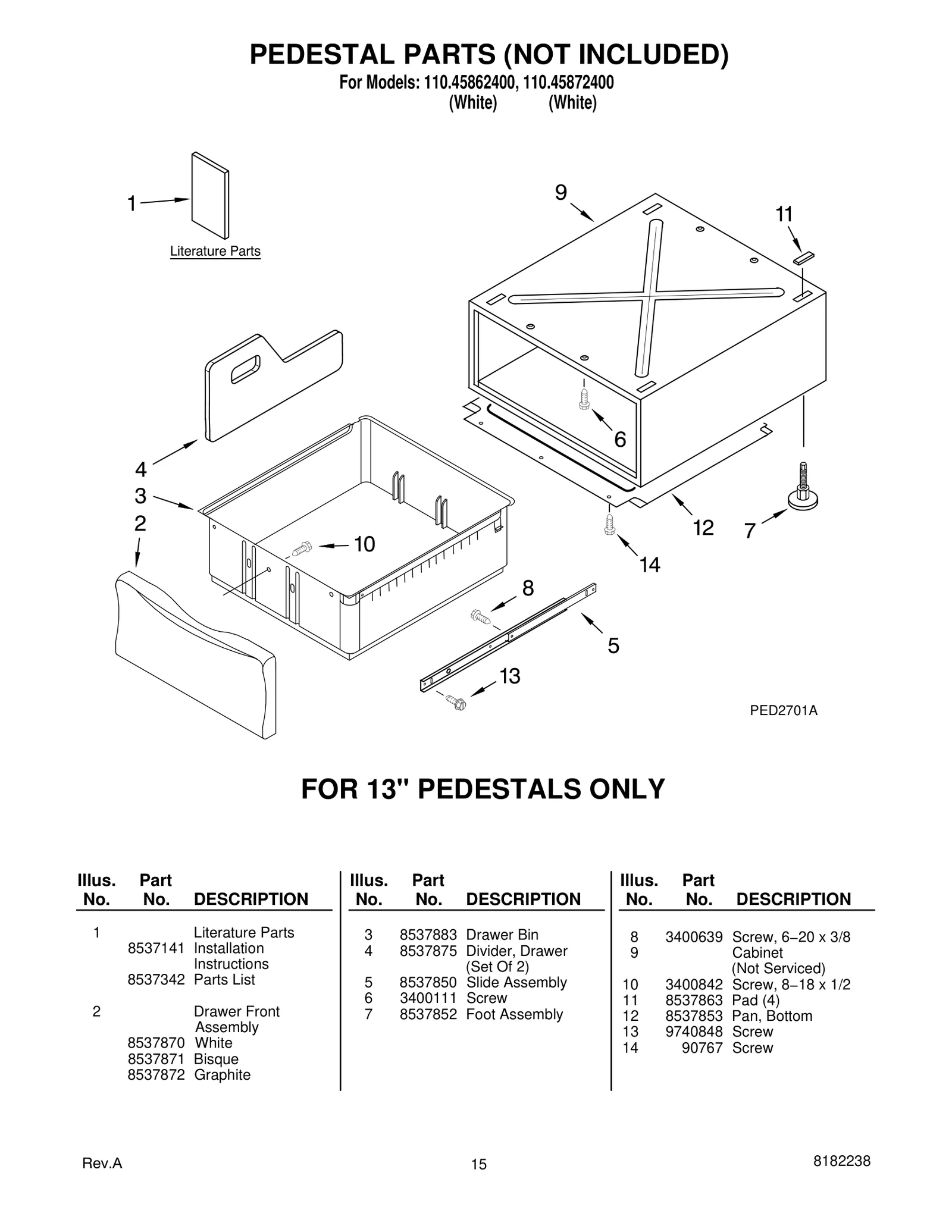 PEDESTAL PARTS (NOT INCLUDED)
For Models: 110.45862400, 110.45872400
(White) (White)

1
Literature Parts
9
11
4
3
2
10
6
12
7
14
8
5
13
PED2701A

FOR 13" PEDESTALS ONLY

| Illus. No. | Part No. | DESCRIPTION |
|---|---|---|
| 1 | | Literature Parts |
| | 8537141 | Installation Instructions |
| | 8537342 | Parts List |
| 2 | | Drawer Front Assembly |
| | 8537870 | White |
| | 8537871 | Bisque |
| | 8537872 | Graphite |

| Illus. No. | Part No. | DESCRIPTION |
|---|---|---|
| 3 | 8537883 | Drawer Bin |
| 4 | 8537875 | Divider, Drawer (Set Of 2) |
| 5 | 8537850 | Slide Assembly |
| 6 | 3400111 | Screw |
| 7 | 8537852 | Foot Assembly |

| Illus. No. | Part No. | DESCRIPTION |
|---|---|---|
| 8 | 3400639 | Screw, 6−20 x 3/8 |
| 9 | | Cabinet (Not Serviced) |
| 10 | 3400842 | Screw, 8−18 x 1/2 |
| 11 | 8537863 | Pad (4) |
| 12 | 8537853 | Pan, Bottom |
| 13 | 9740848 | Screw |
| 14 | 90767 | Screw |

Rev.A
15
8182238