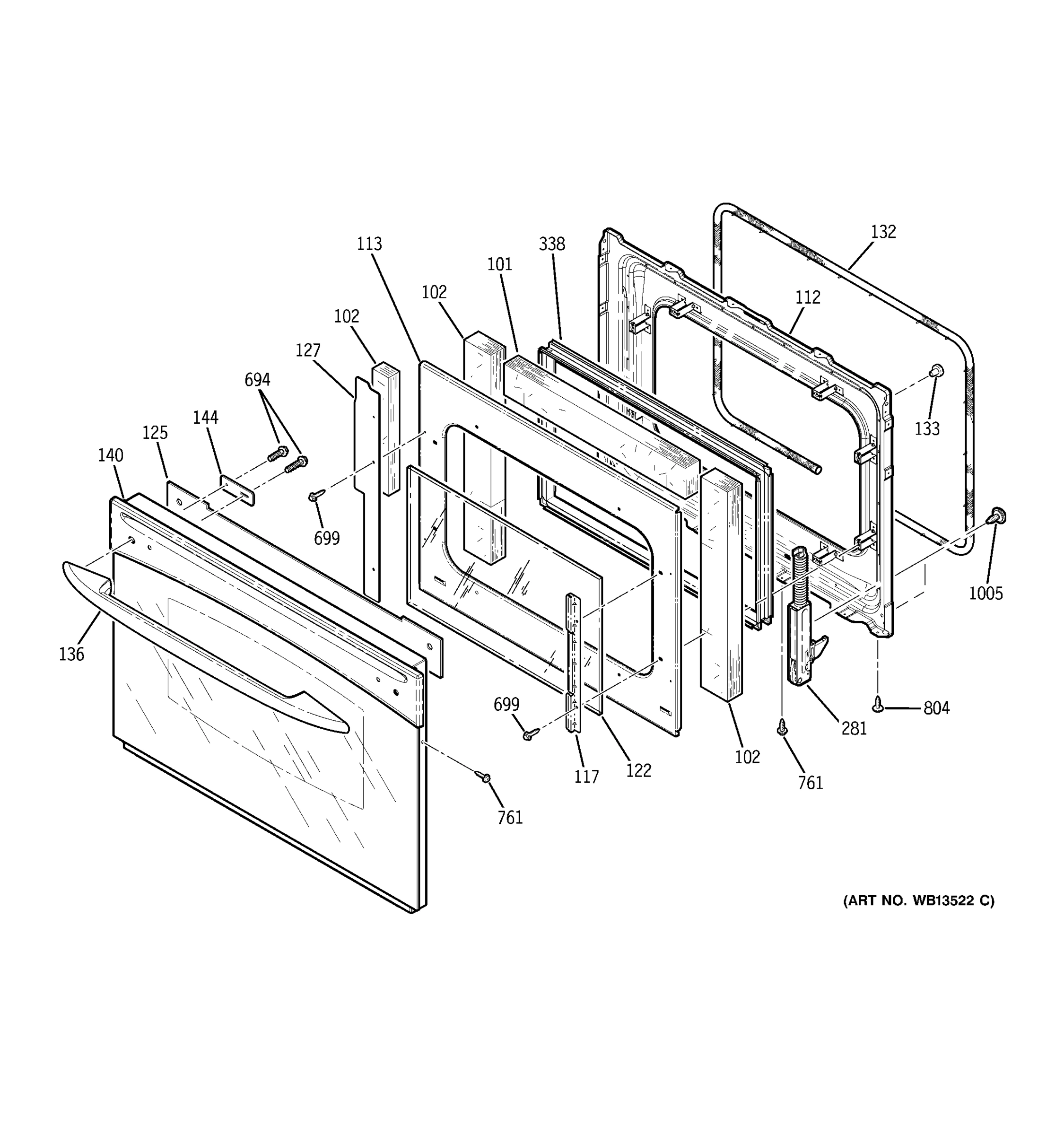 132
113
338
101
102
112
102
127
694
133
144
125
140
699
1005
136
699
804
281
117
122
102
761
761
(ART NO. WB13522 C)