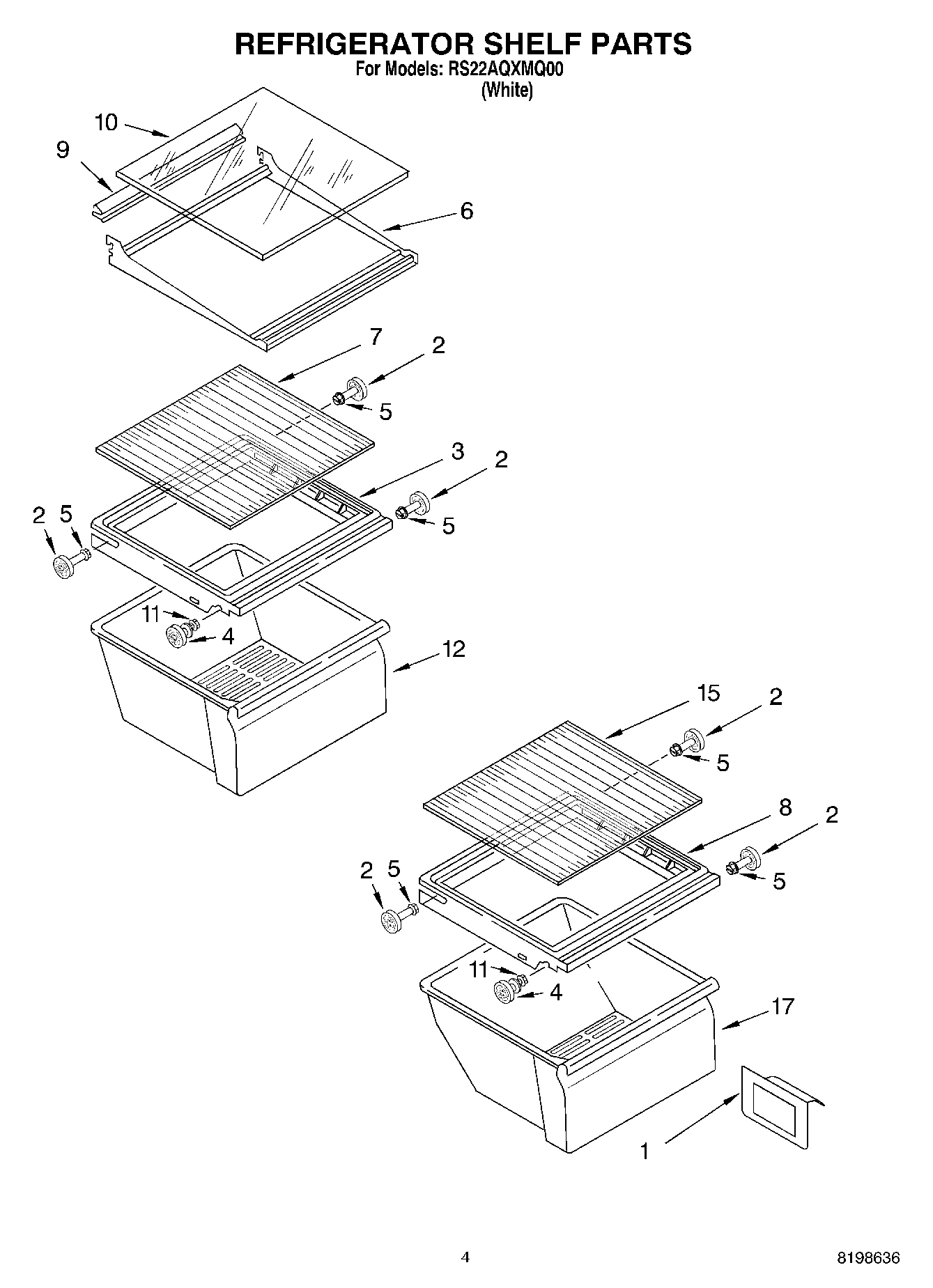 REFRIGERATOR SHELF PARTS
For Models: RS22AQXMQ00
(White)

10
9
6
7
2
5
3
2
5
2
5
11
4
12
15
2
5
8
2
5
2
5
11
4
17
1

4

8198636