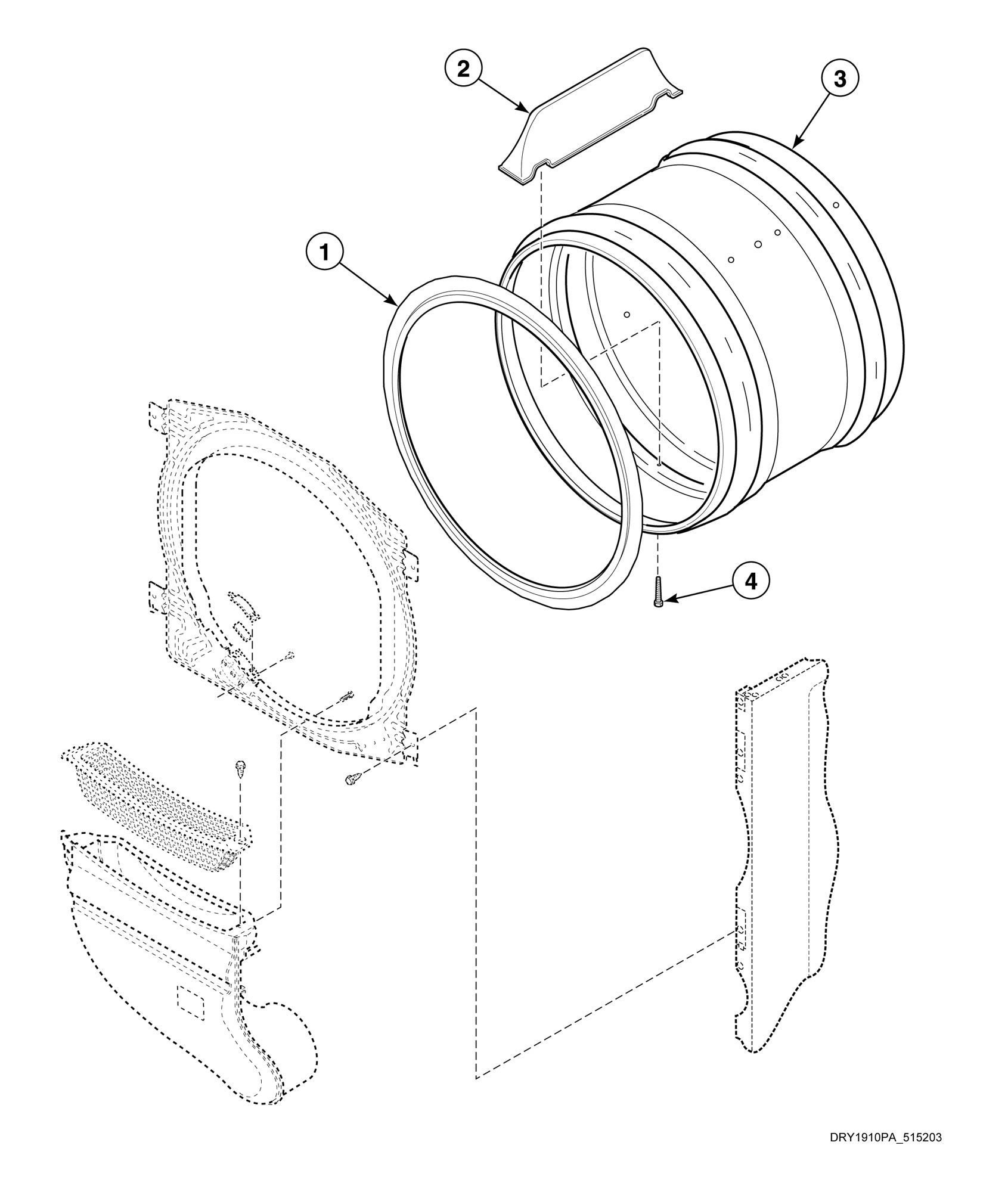 2
3
1
4
DRY1910PA_515203