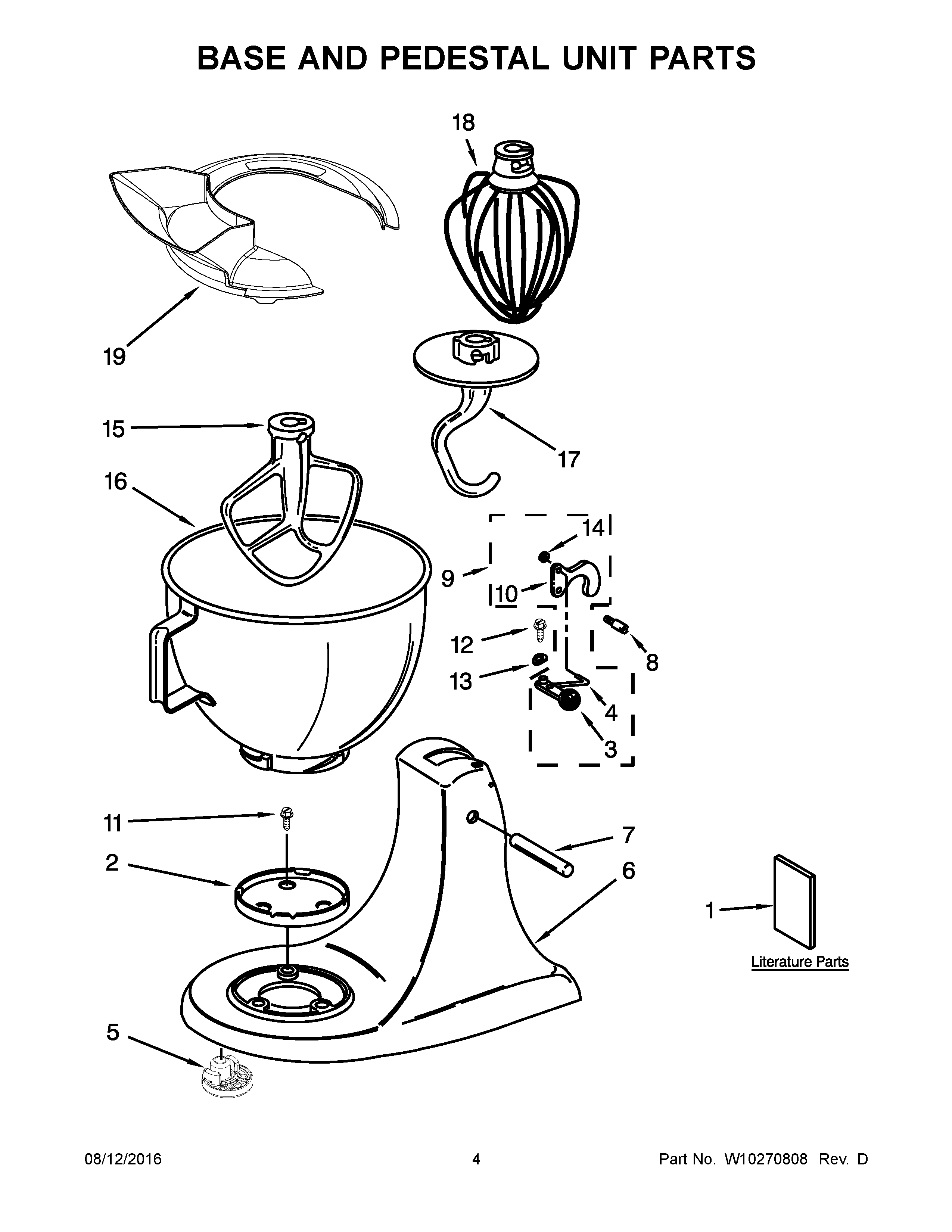 BASE AND PEDESTAL UNIT PARTS

18

19

15

17

16

14

9

10

12

8

13

4

3

11

7

2

6

1

Literature Parts

5

08/12/2016

4

Part No. W10270808 Rev. D