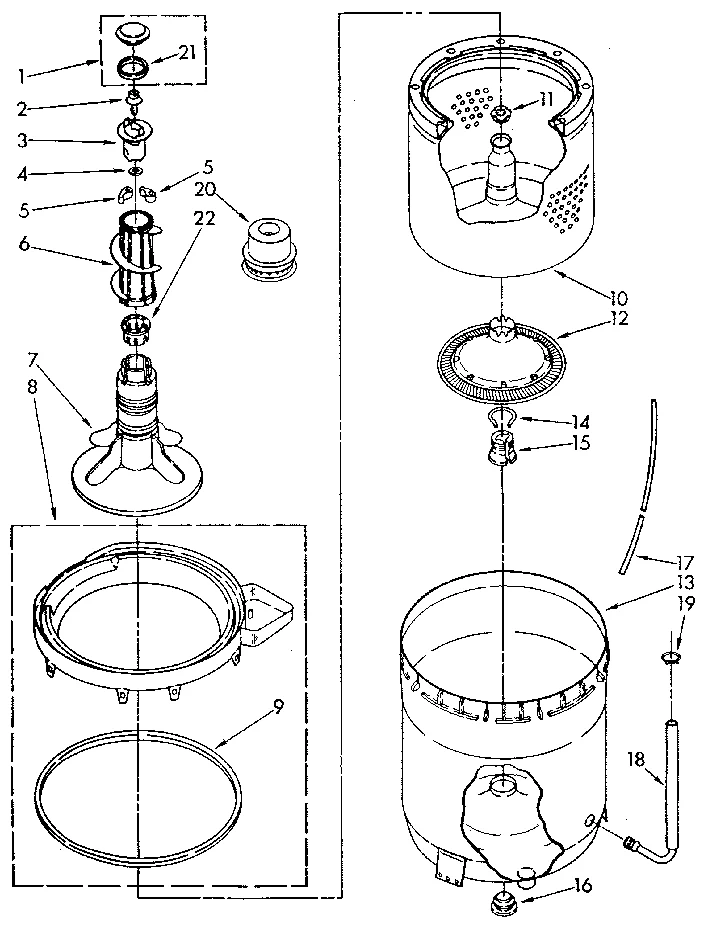 1
21
2
3
4
5
5
20
22
6
7
8
9
11
10
12
14
15
17
13
19
18
16