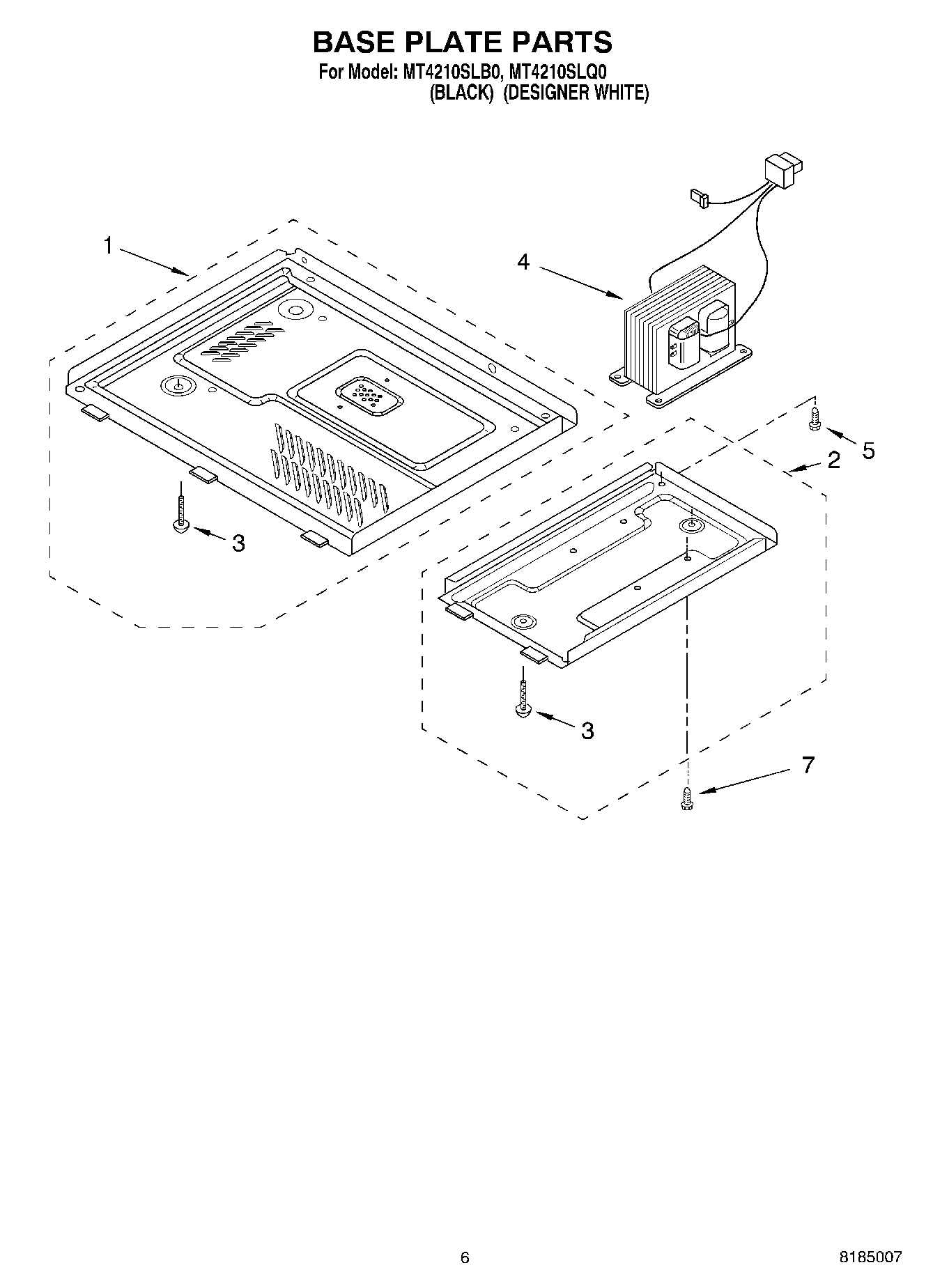 BASE PLATE PARTS
For Model: MT4210SLB0, MT4210SLQ0
(BLACK) (DESIGNER WHITE)

1
4
5
2
3
3
7

6
8185007