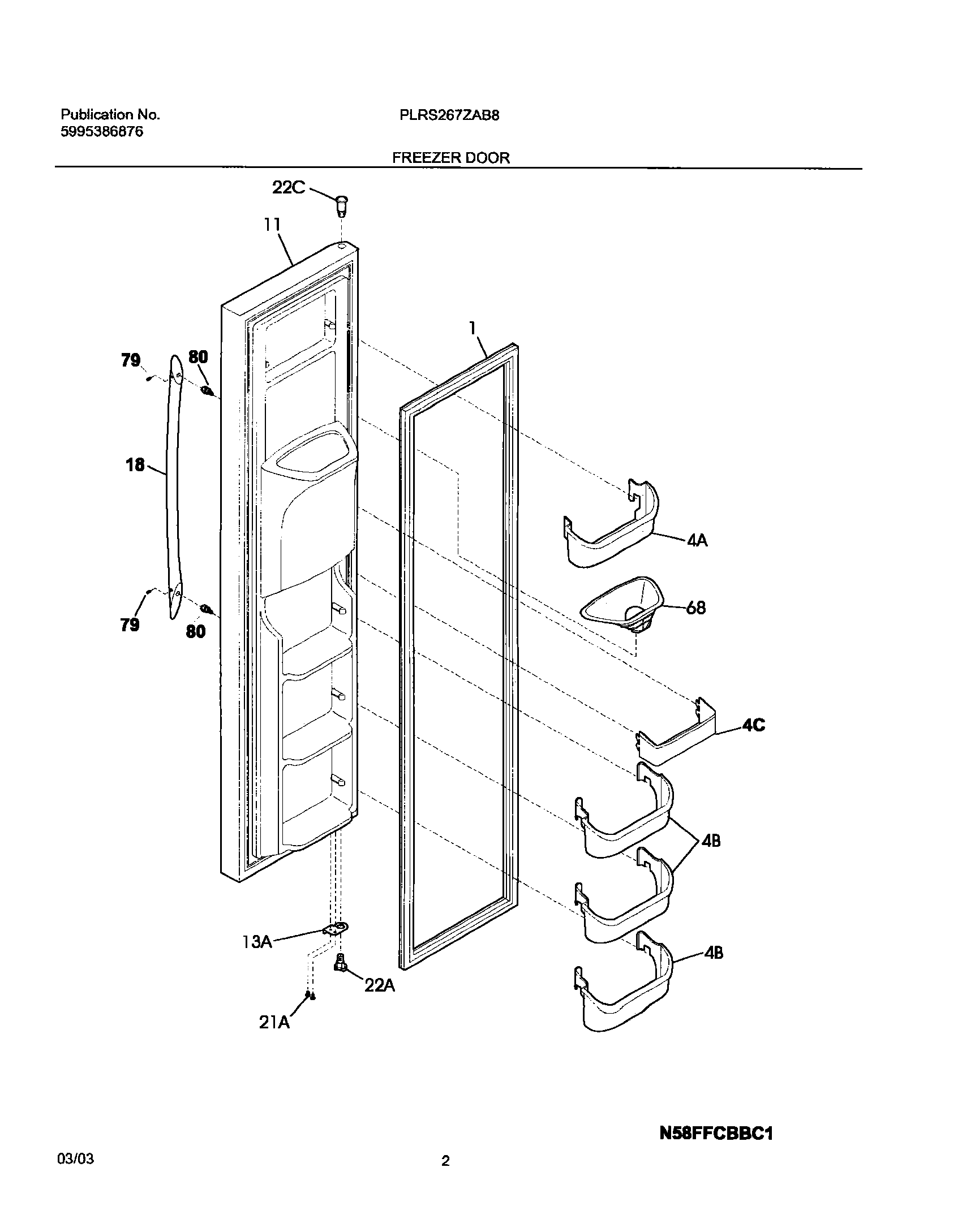 Publication No.
5995386876

PLRS267ZAB8

FREEZER DOOR

22C
11
1
79
80
18
79
80
4A
68
4C
4B
4B
13A
22A
21A

N58FFCBBC1

03/03

2