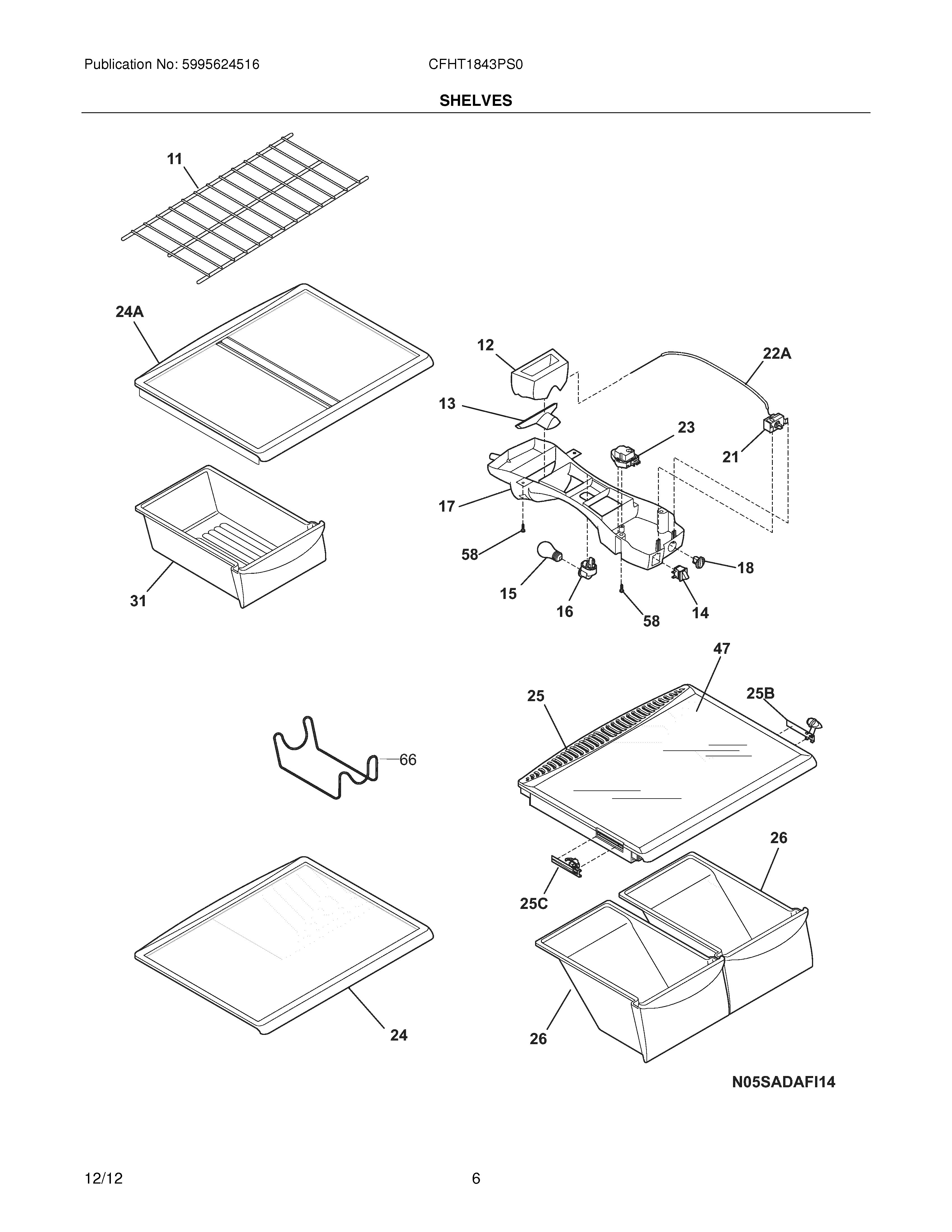 Publication No: 5995624516

CFHT1843PS0

SHELVES

11

24A

12

22A

13

23

21

17

58

18

15

16

58

14

31

47

25

25B

66

26

25C

24

26

N05SADAFI14

12/12

6