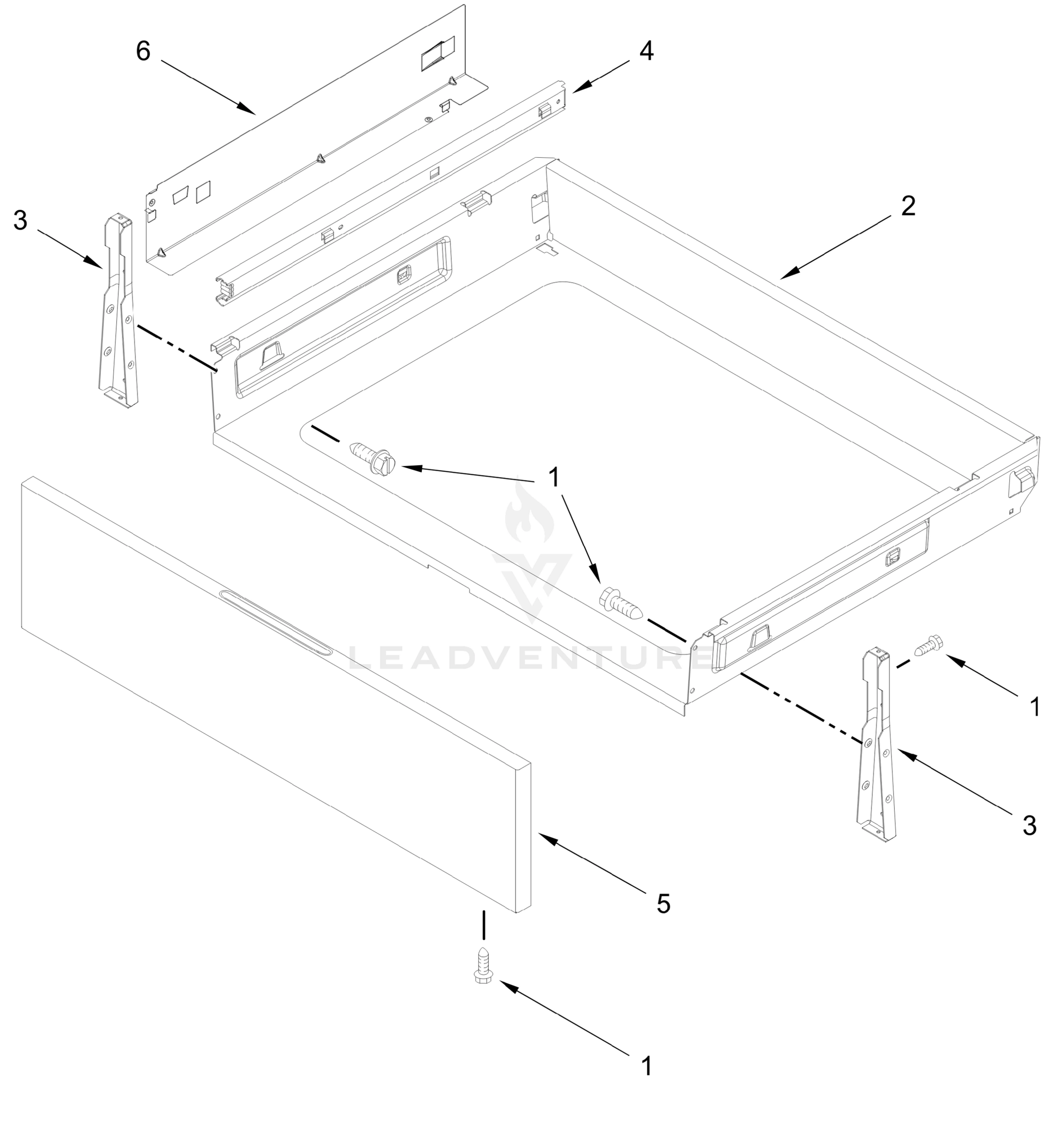 6

4

3

2

1

LEADVENTURE

1

3

5

1