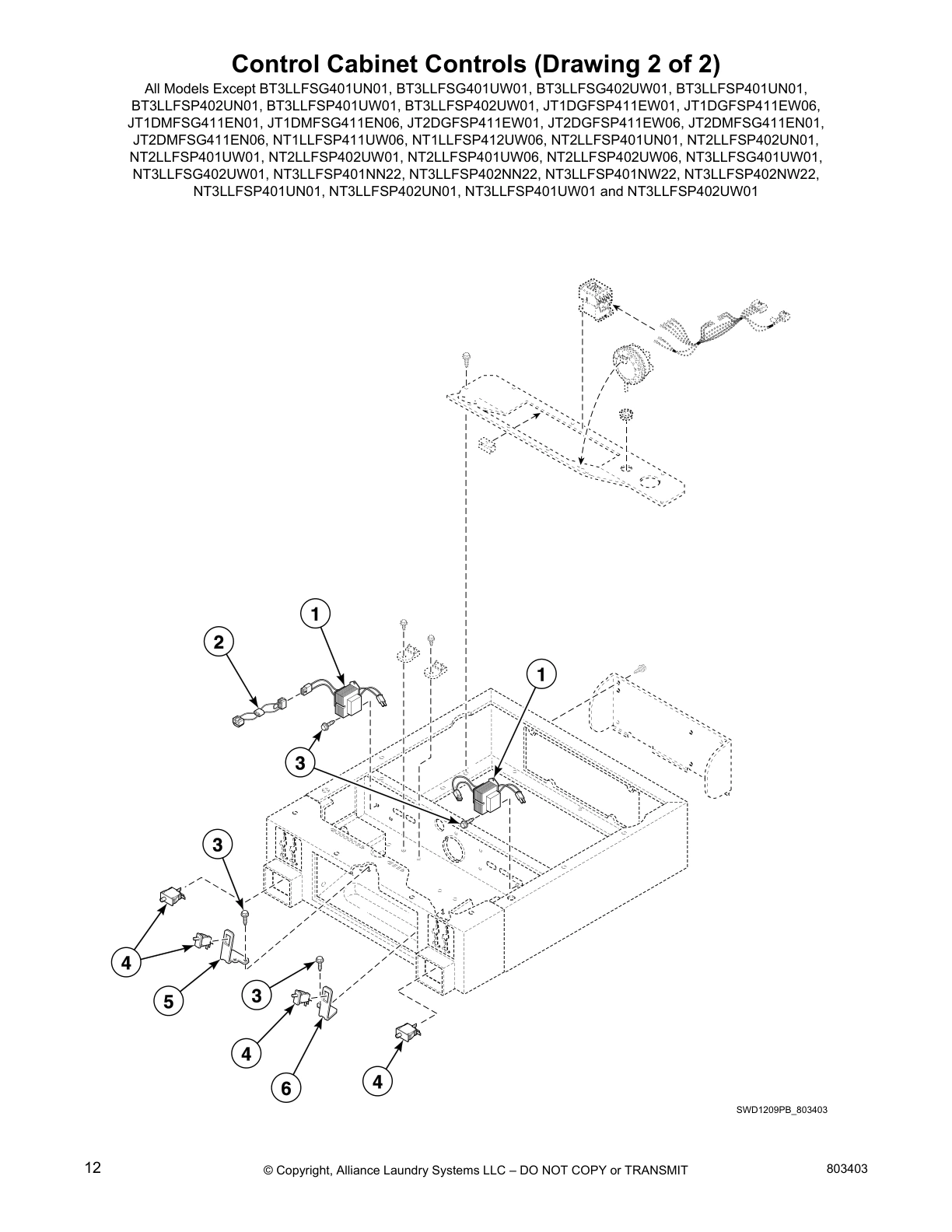 Control Cabinet Controls (Drawing 2 of 2)

All Models Except BT3LLFSG401UN01, BT3LLFSG401UW01, BT3LLFSG402UW01, BT3LLFSP401UN01, BT3LLFSP402UN01, BT3LLFSP401UW01, BT3LLFSP402UW01, JT1DGFSP411EW01, JT1DGFSP411EW06, JT1DMFSG411EN01, JT1DMFSG411EN06, JT2DGFSP411EW01, JT2DGFSP411EW06, JT2DMFSG411EN01, JT2DMFSG411EN06, NT1LLFSP411UW06, NT1LLFSP412UW06, NT2LLFSP401UN01, NT2LLFSP402UN01, NT2LLFSP401UW01, NT2LLFSP402UW01, NT2LLFSP401UW06, NT2LLFSP402UW06, NT3LLFSG401UW01, NT3LLFSG402UW01, NT3LLFSP401NN22, NT3LLFSP402NN22, NT3LLFSP401NW22, NT3LLFSP402NW22, NT3LLFSP401UN01, NT3LLFSP402UN01, NT3LLFSP401UW01 and NT3LLFSP402UW01

1
2
1
3
3
4
5
3
4
6
4

SWD1209PB_803403

12

© Copyright, Alliance Laundry Systems LLC – DO NOT COPY or TRANSMIT

803403