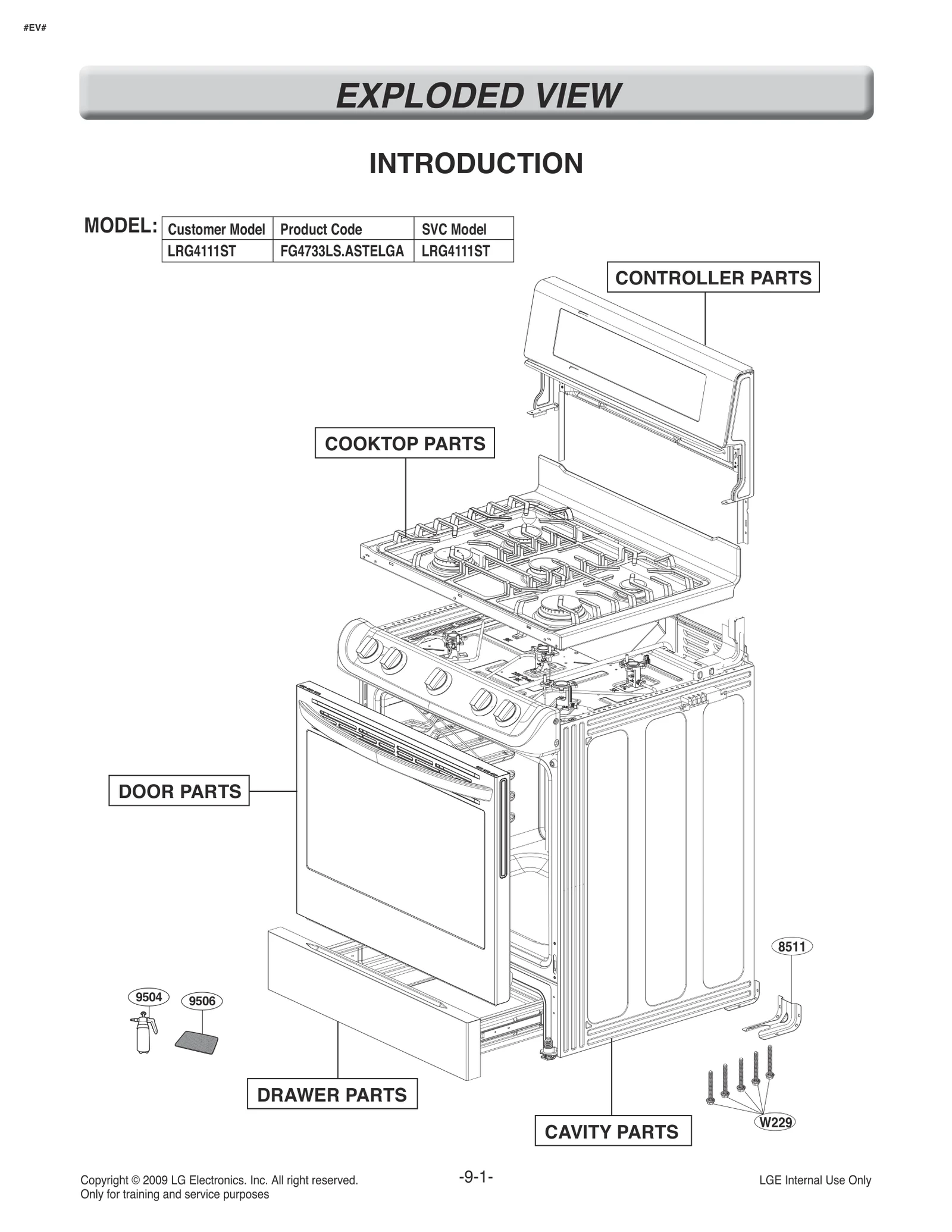 #EV#

EXPLODED VIEW

INTRODUCTION

MODEL:

| Customer Model | Product Code | SVC Model |
|---|---|---|
| LRG4111ST | FG4733LS.ASTELGA | LRG4111ST |

CONTROLLER PARTS

COOKTOP PARTS

DOOR PARTS

8511

9504

9506

DRAWER PARTS

CAVITY PARTS

W229

Copyright © 2009 LG Electronics. Inc. All right reserved.
Only for training and service purposes

-9-1-

LGE Internal Use Only