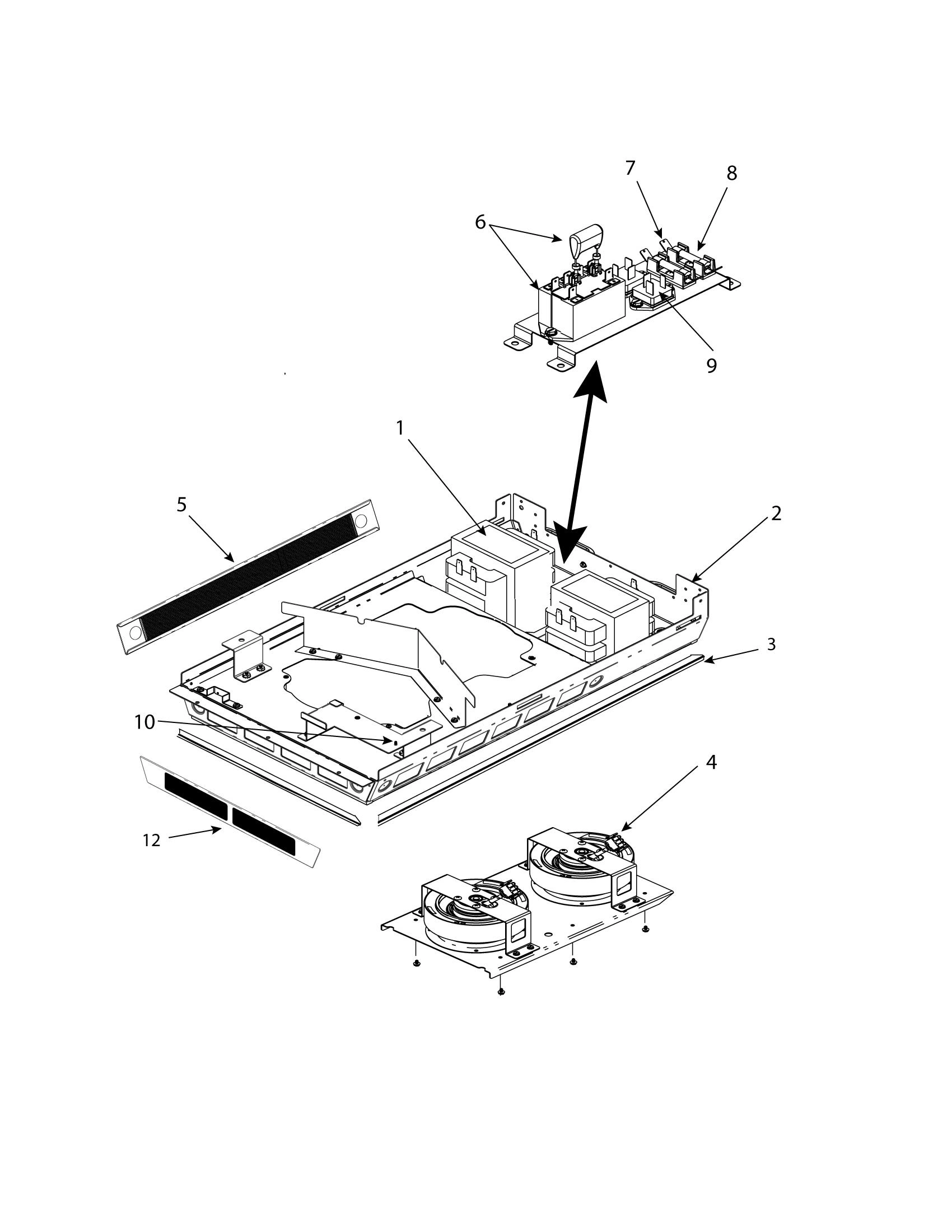 7
8
6
9
1
5
2
3
10
4
12