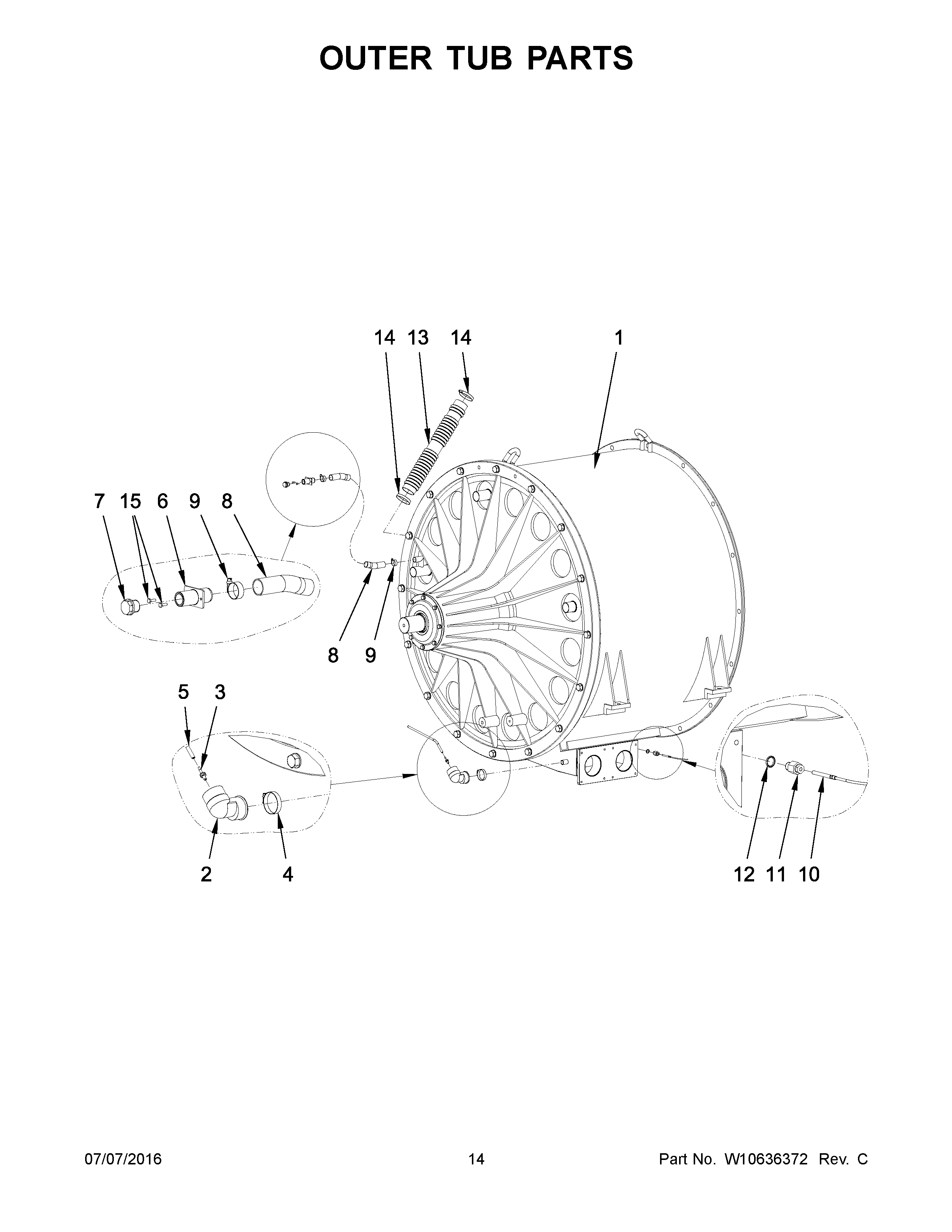 OUTER TUB PARTS

14 13 14 1

7 15 6 9 8

8 9

5 3

2 4

12 11 10

07/07/2016 14 Part No. W10636372 Rev. C