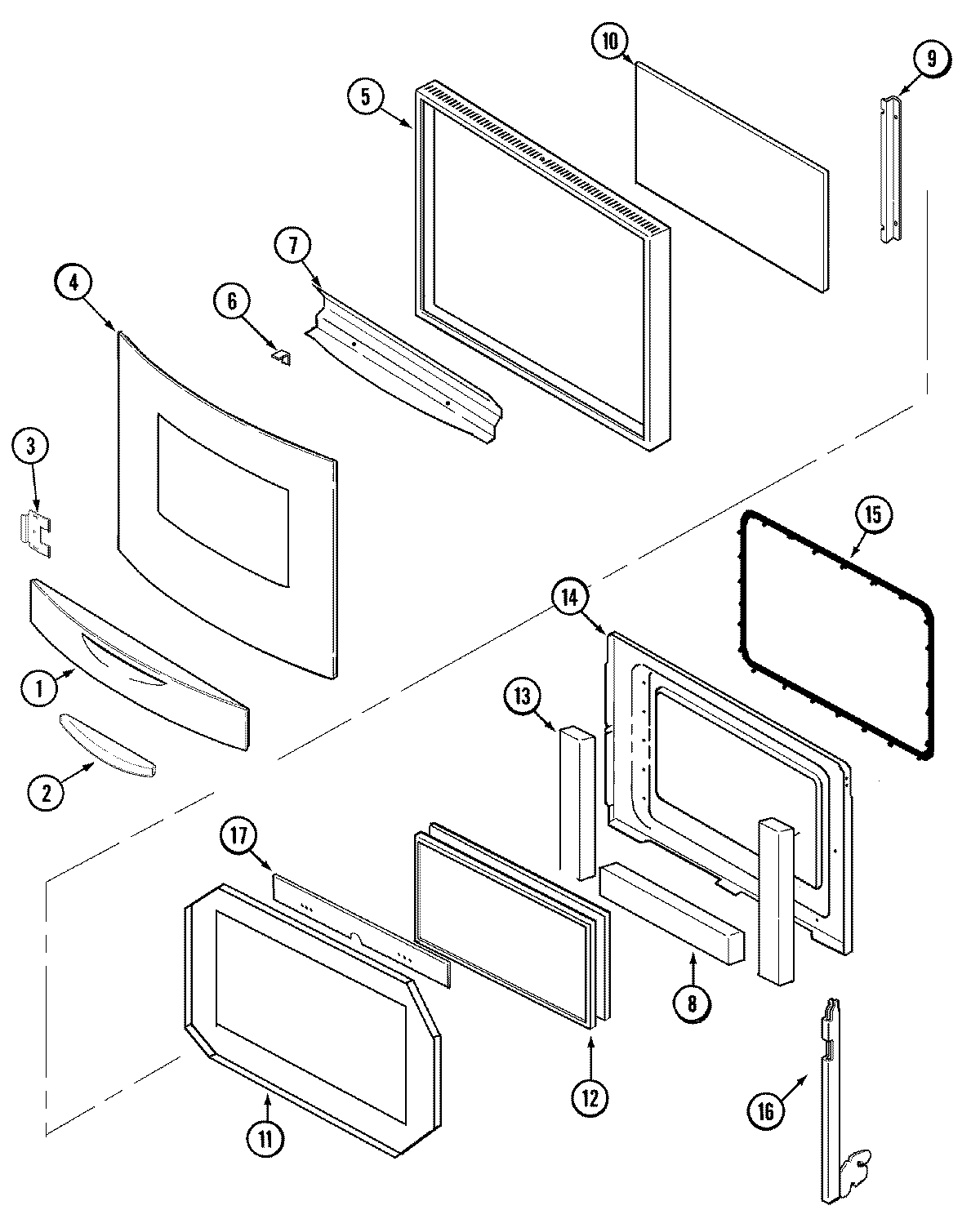 10
9
5
7
4
6
3
15
14
1
13
2
17
8
12
11
16