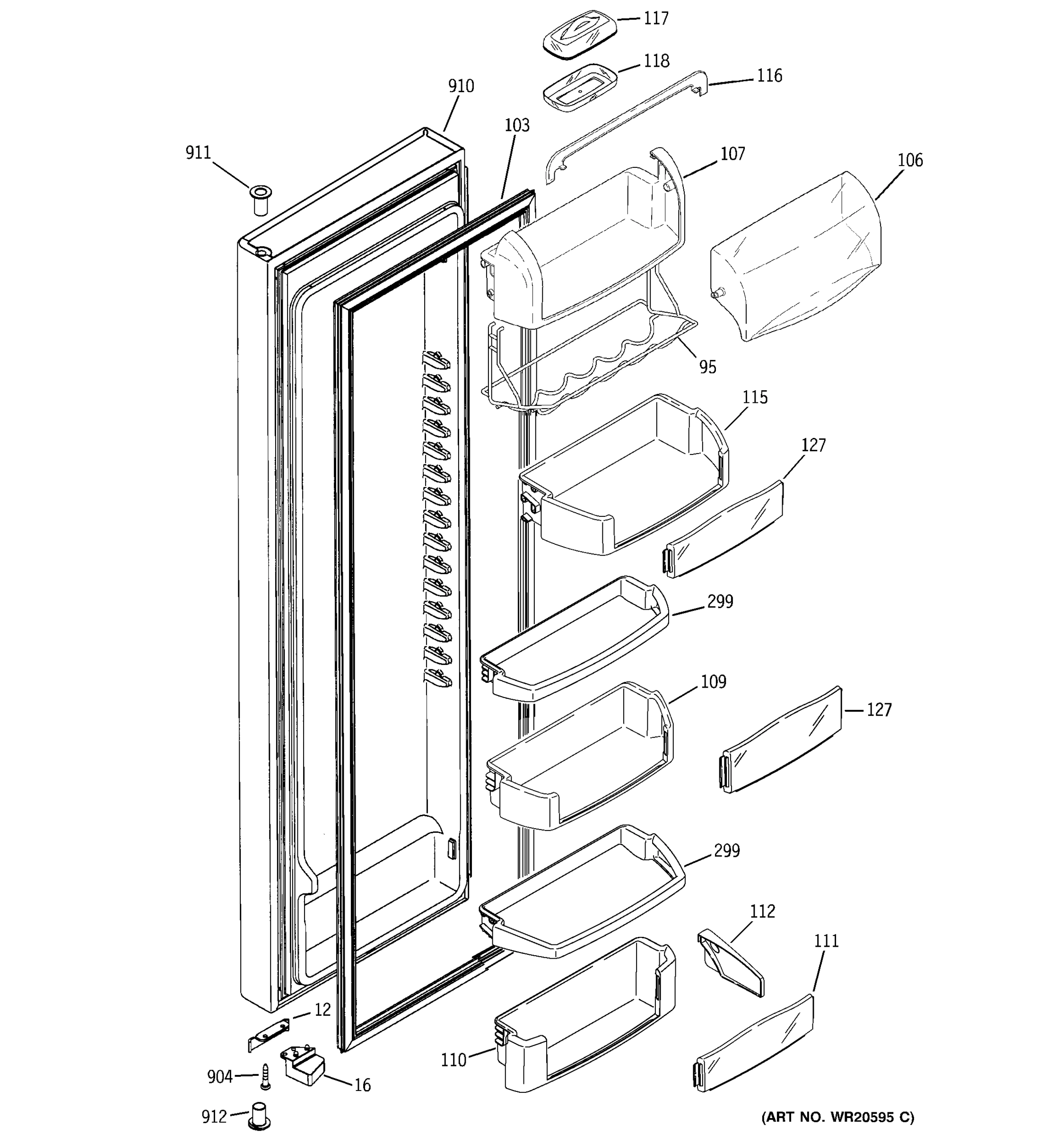 117
118
116
910
103
911
107
106
95
115
127
299
109
127
299
112
111
12
110
904
16
912
(ART NO. WR20595 C)