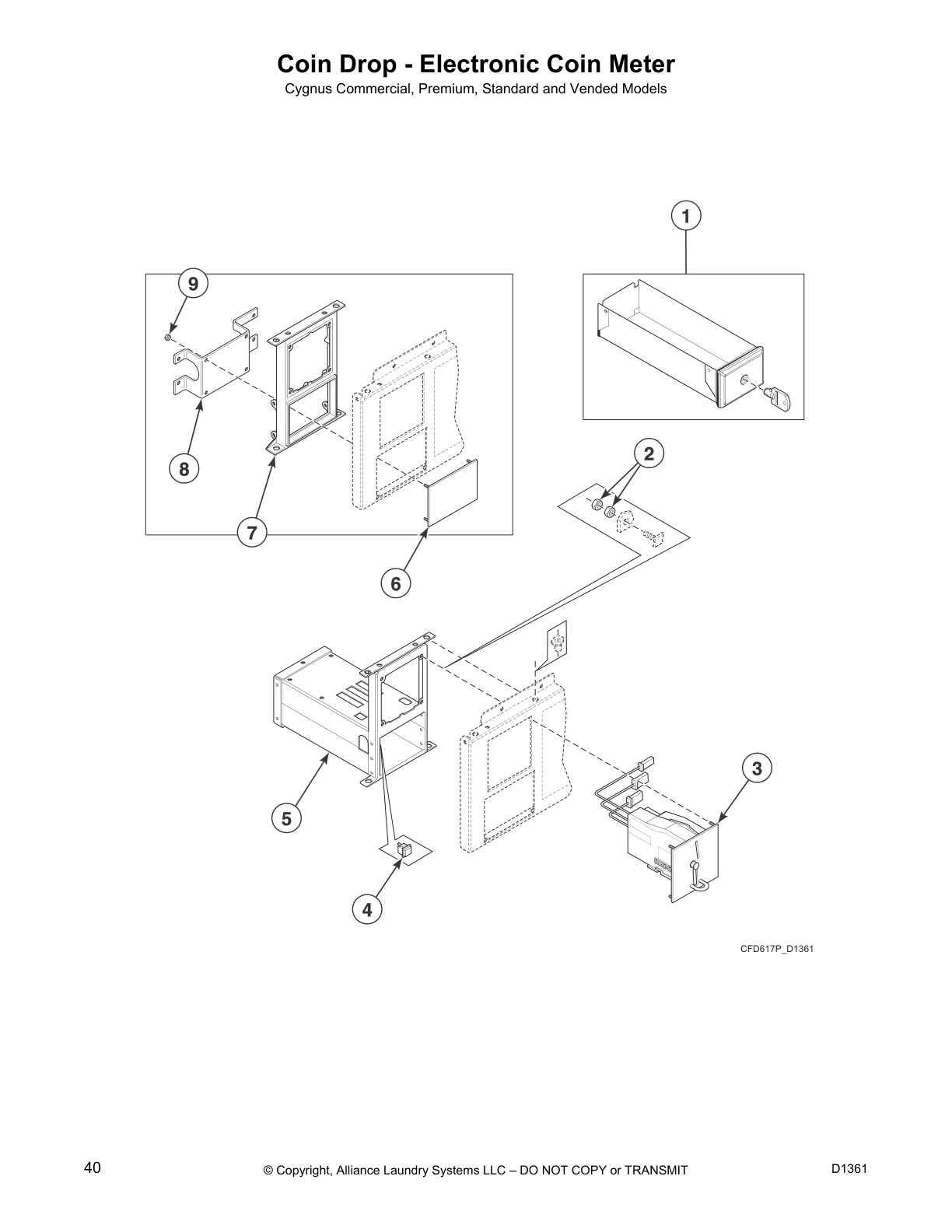 Coin Drop - Electronic Coin Meter
Cygnus Commercial, Premium, Standard and Vended Models

1

9

8

7

6

2

5

4

3

CFD617P_D1361

40 © Copyright, Alliance Laundry Systems LLC – DO NOT COPY or TRANSMIT D1361