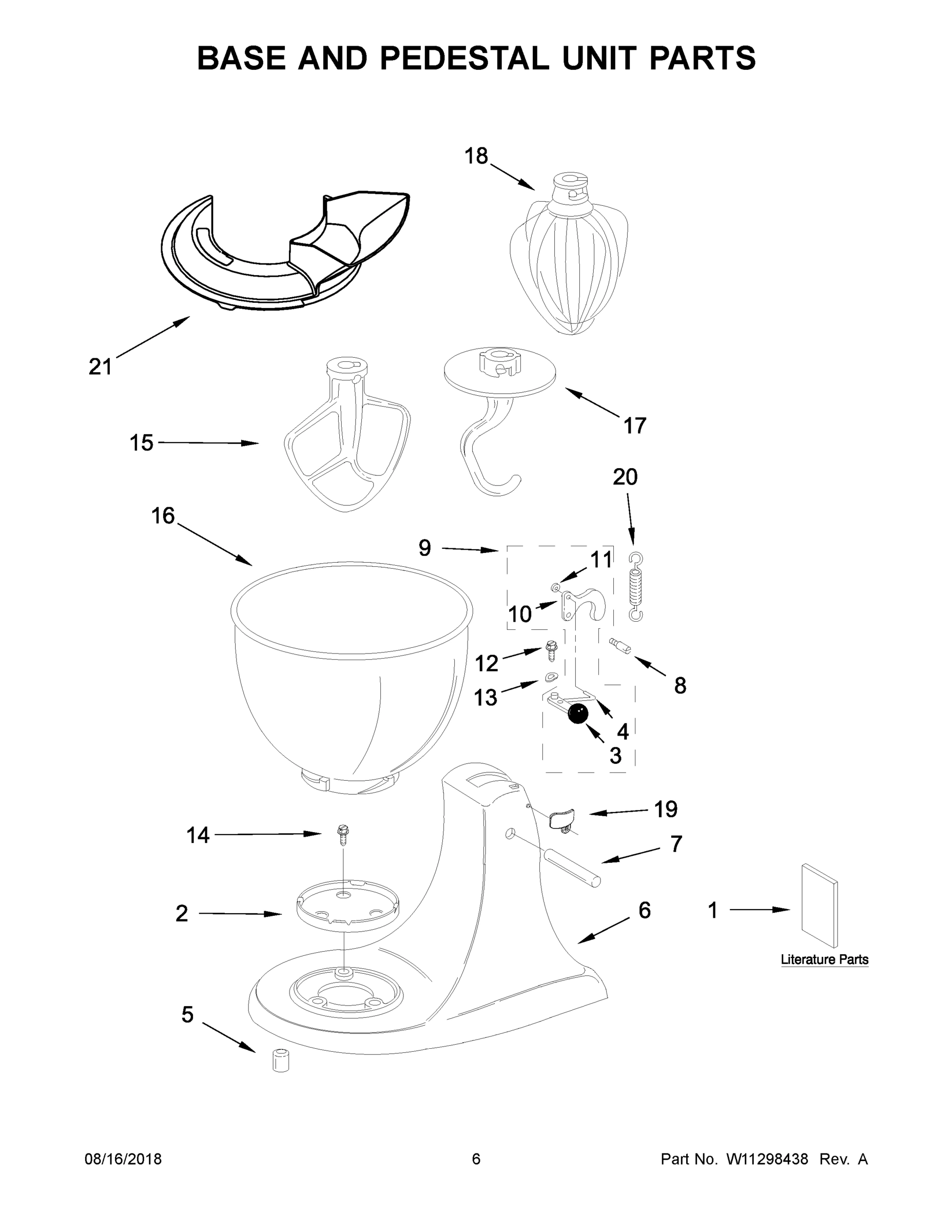 BASE AND PEDESTAL UNIT PARTS

18

21

17

15

20

16

9

11

10

12

8

13

4

3

19

14

7

2

6

1

Literature Parts

5

08/16/2018

6

Part No. W11298438 Rev. A