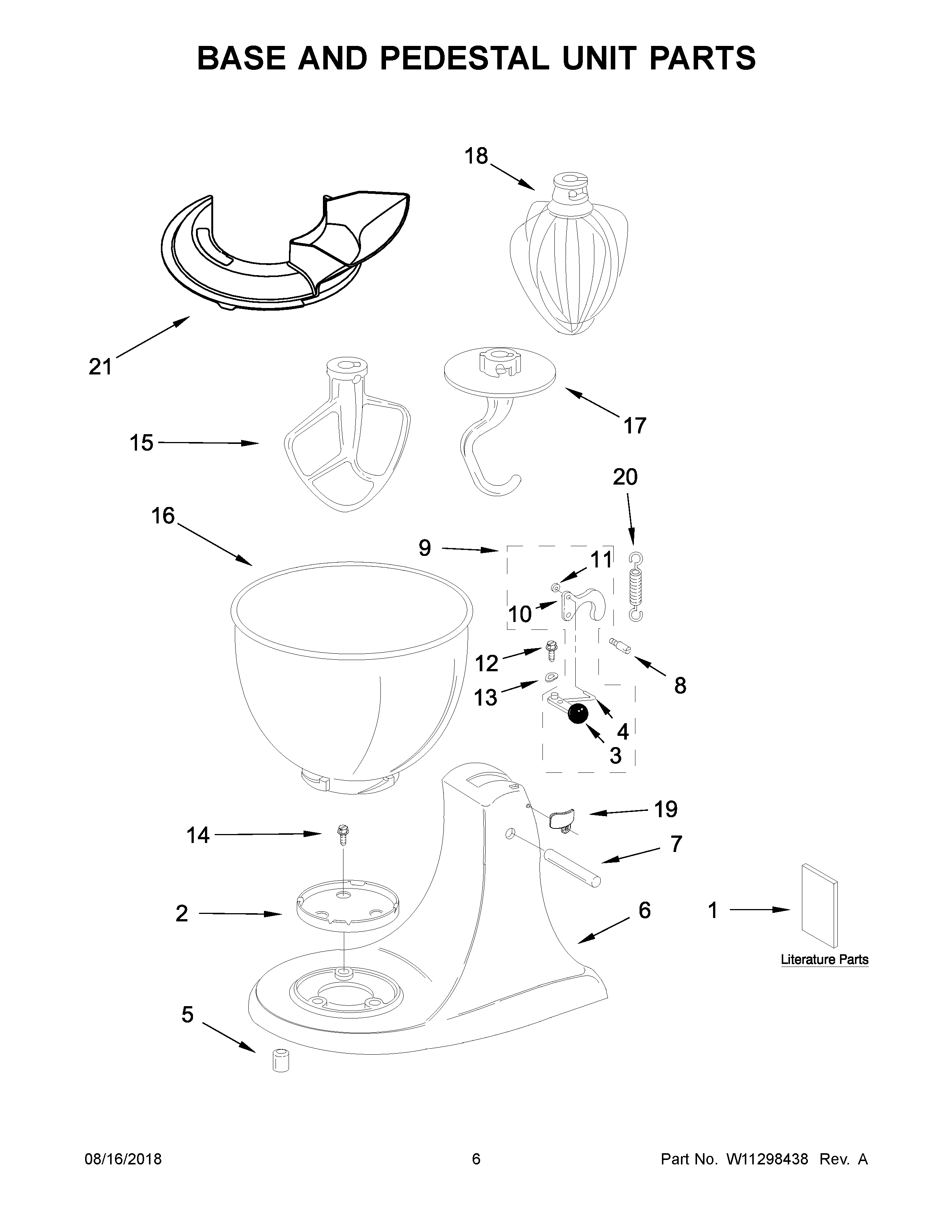 BASE AND PEDESTAL UNIT PARTS

18

21

17

15

20

16

9

11

10

12

8

13

4

3

19

14

7

2

6

1

Literature Parts

5

08/16/2018

6

Part No. W11298438 Rev. A