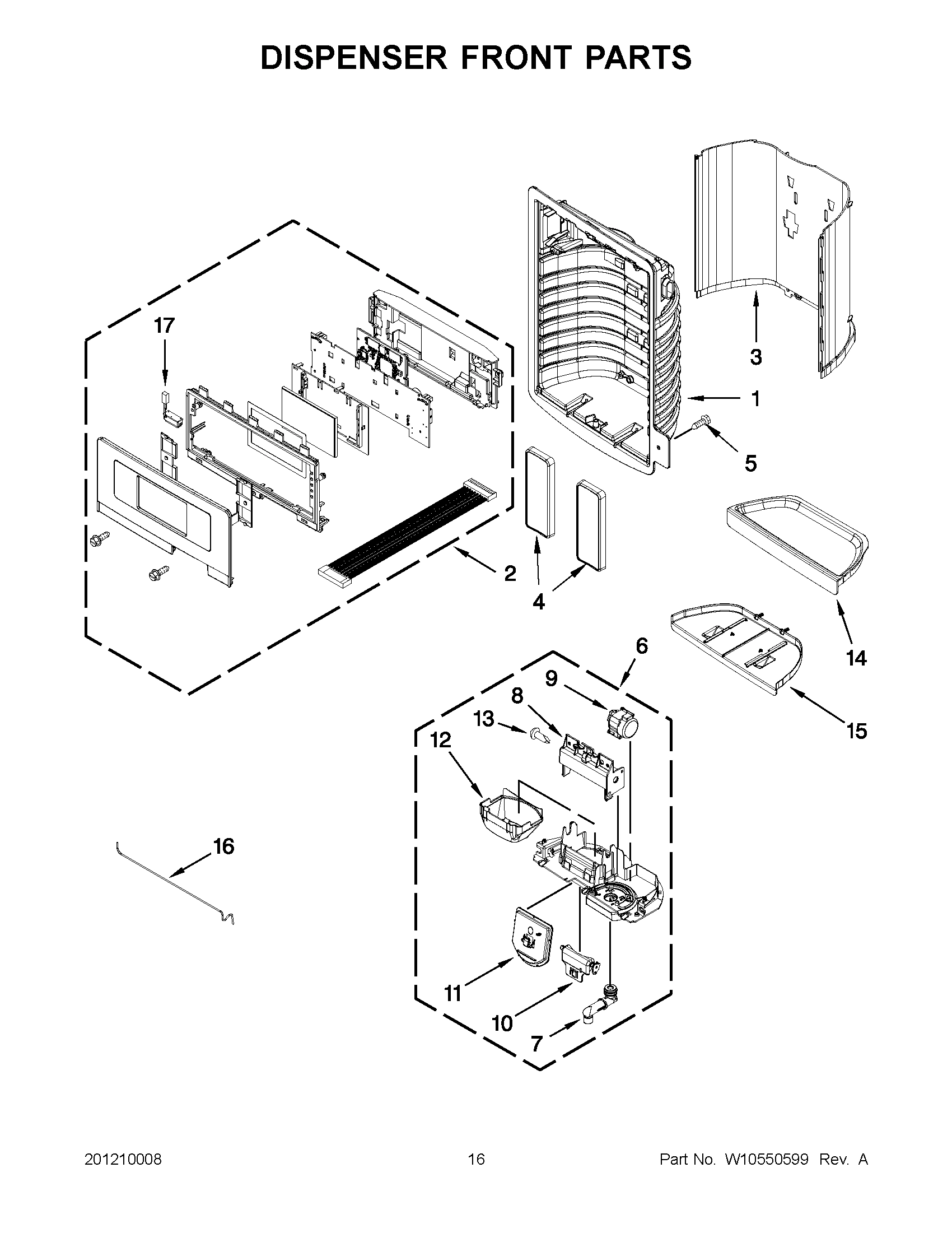 DISPENSER FRONT PARTS

17

3

1

5

2

4

14

6

9

8

13

12

15

16

11

10

7

201210008

16

Part No. W10550599 Rev. A