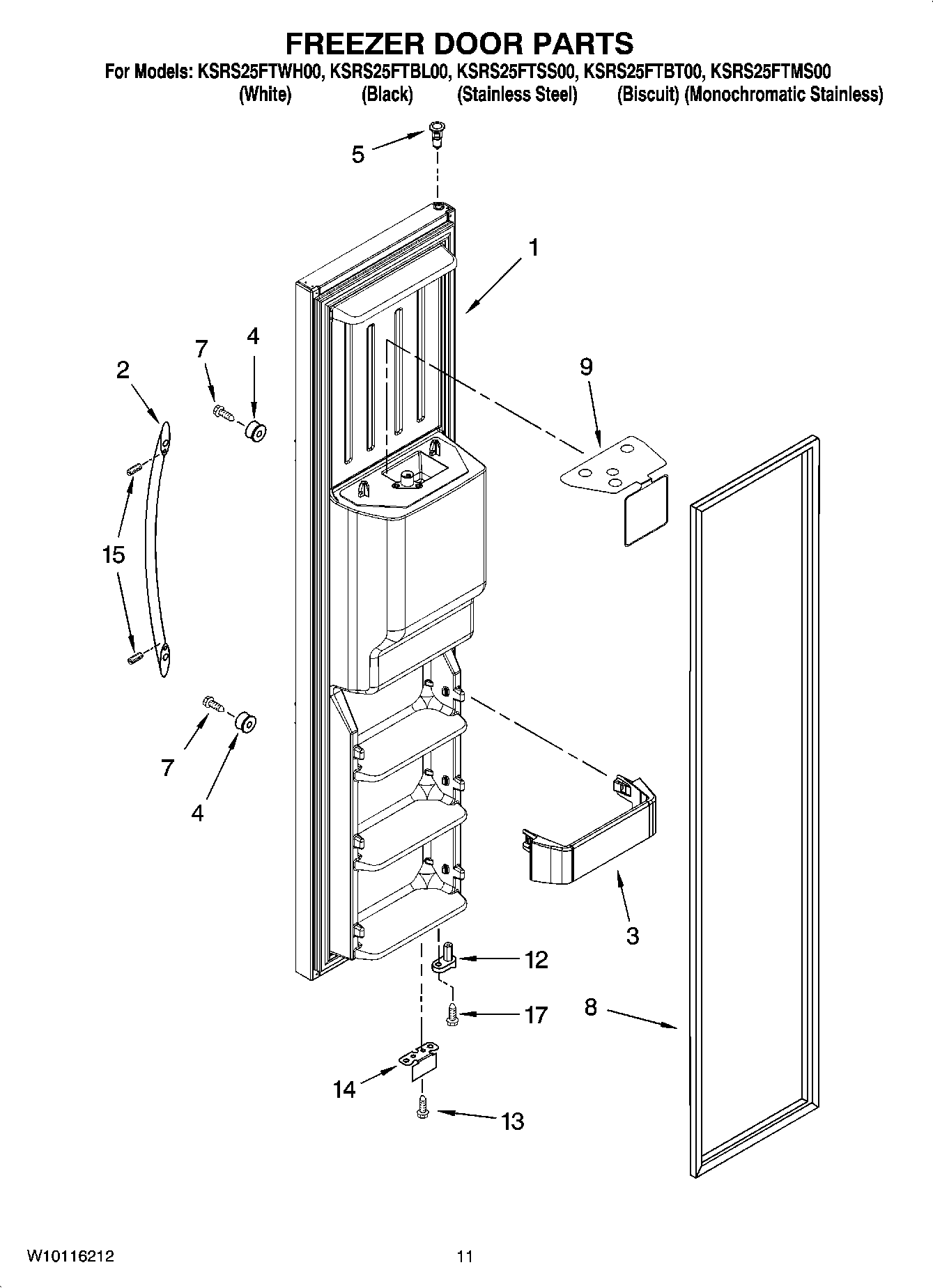 FREEZER DOOR PARTS

For Models: KSRS25FTWH00, KSRS25FTBL00, KSRS25FTSS00, KSRS25FTBT00, KSRS25FTMS00
(White) (Black) (Stainless Steel) (Biscuit) (Monochromatic Stainless)

5

1

7

4

2

9

15

7

4

3

12

17

8

14

13

W10116212

11