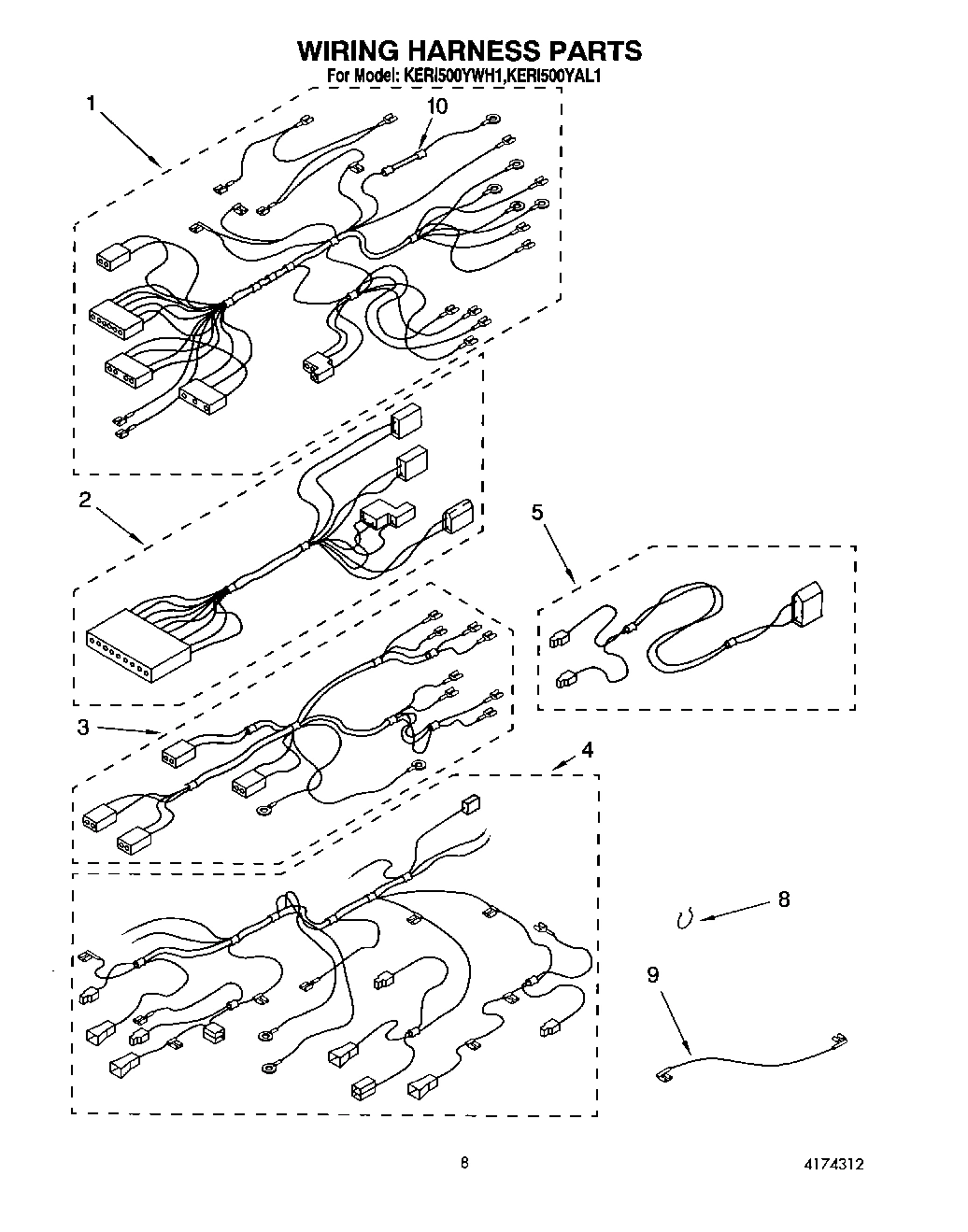 WIRING HARNESS PARTS
For Model: KERI500YWH1,KERI500YAL1

1
10
2
5
3
4
8
9

8
4174312