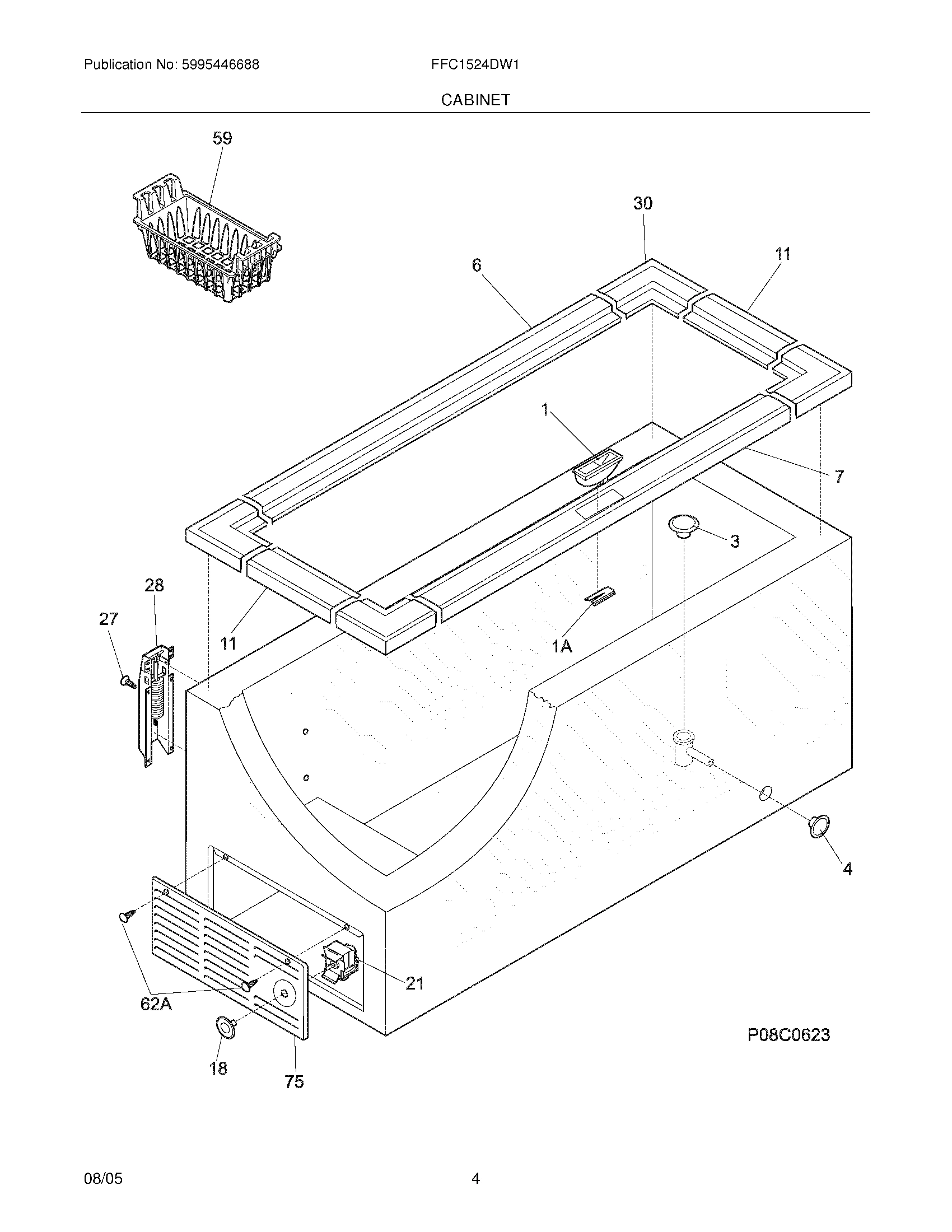 Publication No: 5995446688

FFC1524DW1

CABINET

59

30

6

11

1

7

3

28

27

11

1A

4

21

62A

18

75

P08C0623

08/05

4